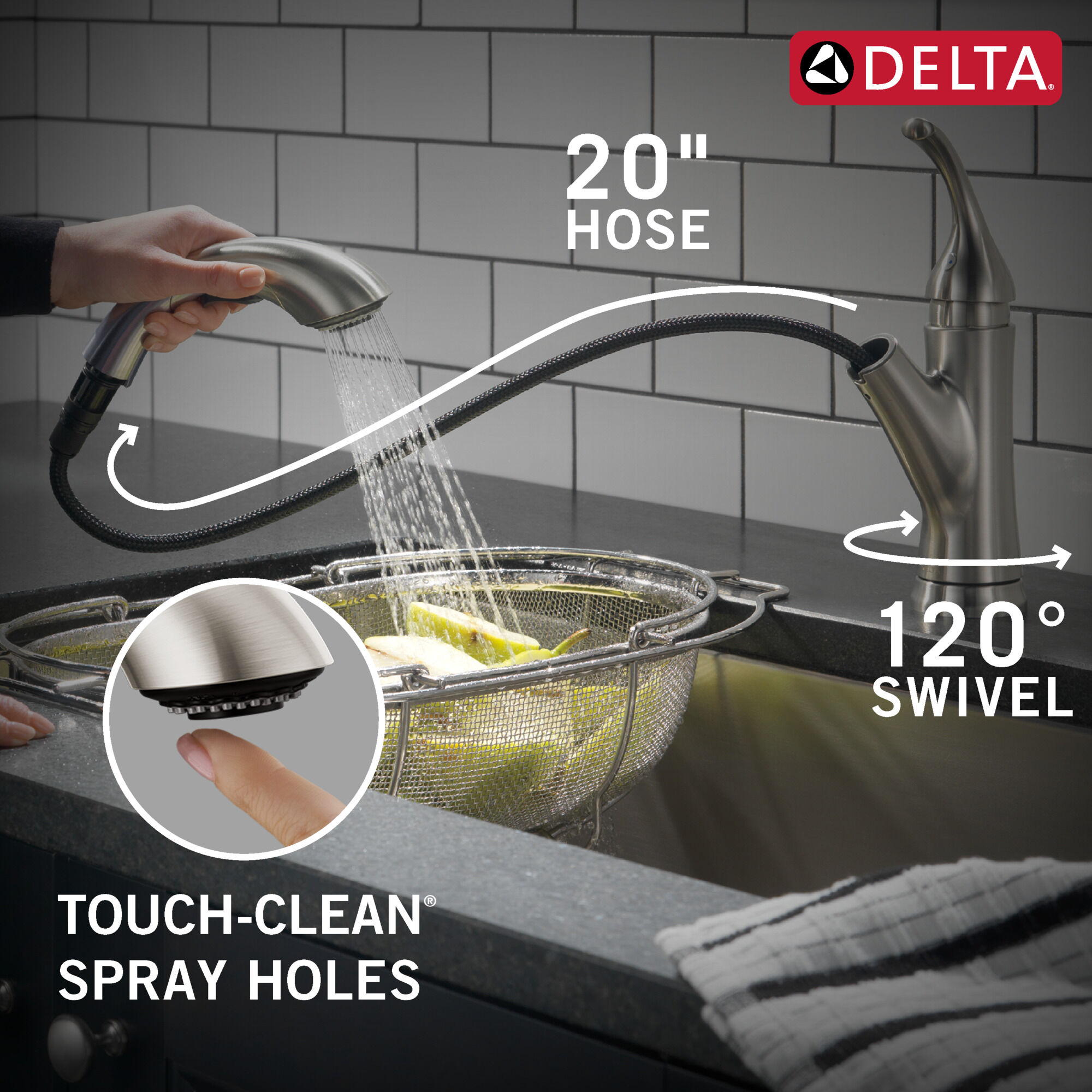 DELTA®

20"
HOSE

120°
SWIVEL

TOUCH-CLEAN®
SPRAY HOLES