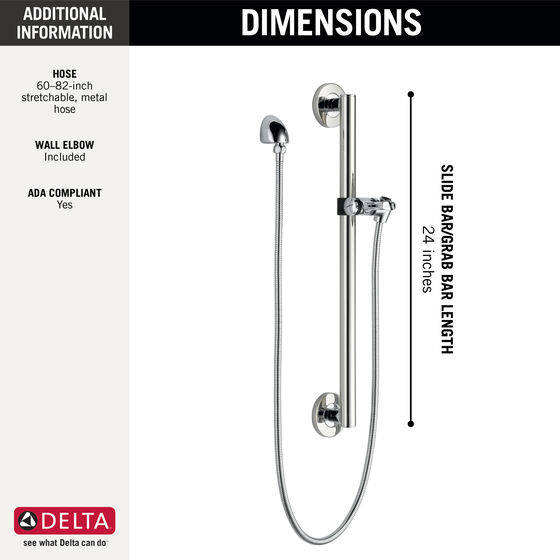 ADDITIONAL INFORMATION

DIMENSIONS

HOSE
60–82-inch stretchable, metal hose

WALL ELBOW
Included

ADA COMPLIANT
Yes

SLIDE BAR/GRAB BAR LENGTH
24 inches

DELTA
see what Delta can do