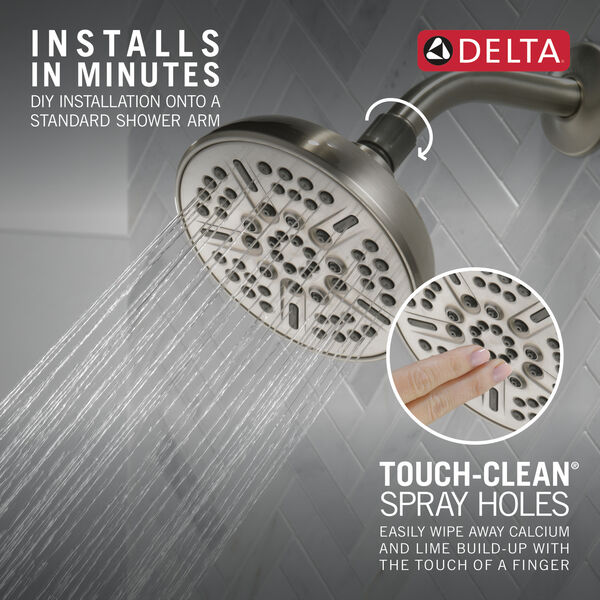 INSTALLS IN MINUTES
DIY INSTALLATION ONTO A STANDARD SHOWER ARM

DELTA

TOUCH-CLEAN®
SPRAY HOLES
EASILY WIPE AWAY CALCIUM AND LIME BUILD-UP WITH THE TOUCH OF A FINGER