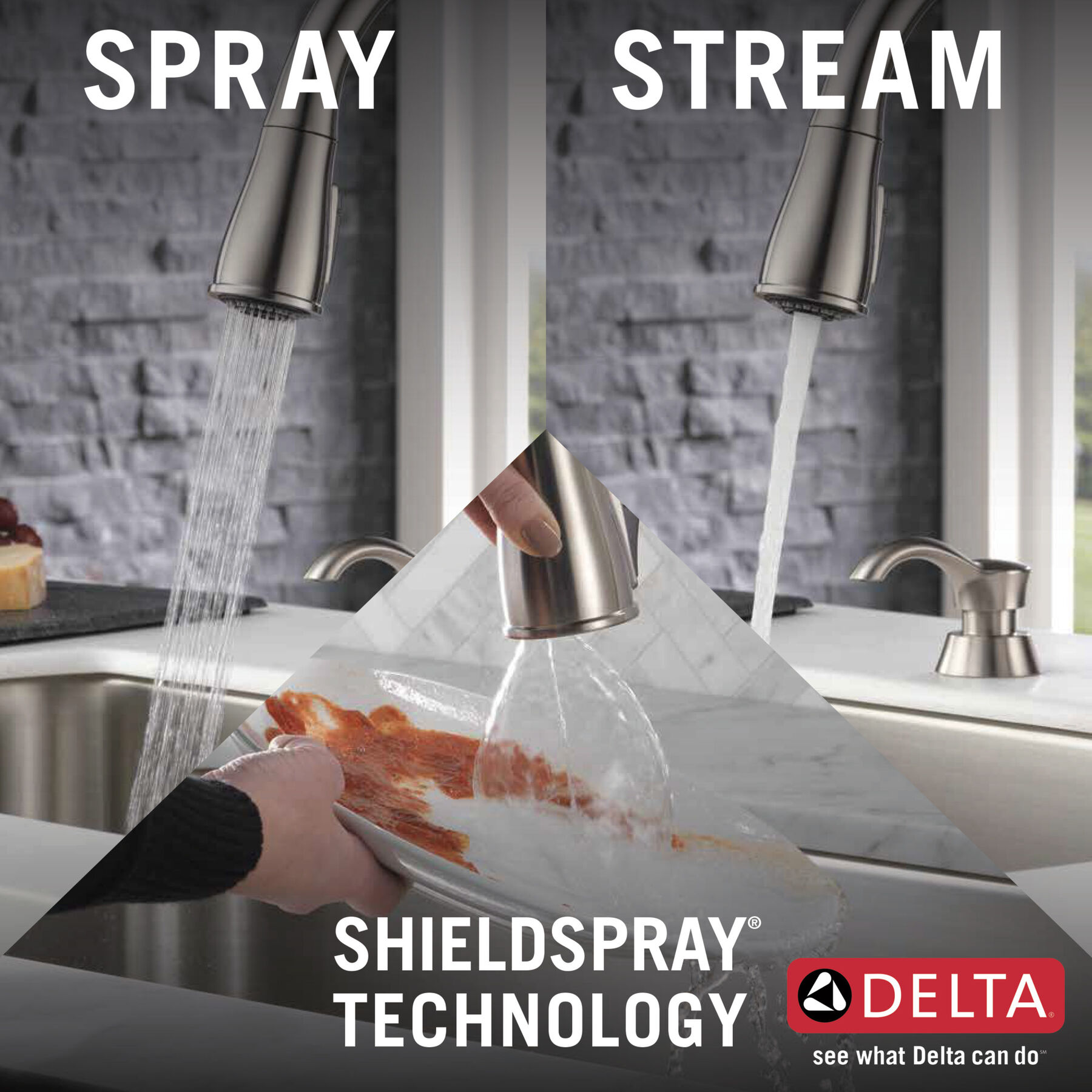 SPRAY

STREAM

SHIELDSPRAY®
TECHNOLOGY

DELTA®
see what Delta can do℠