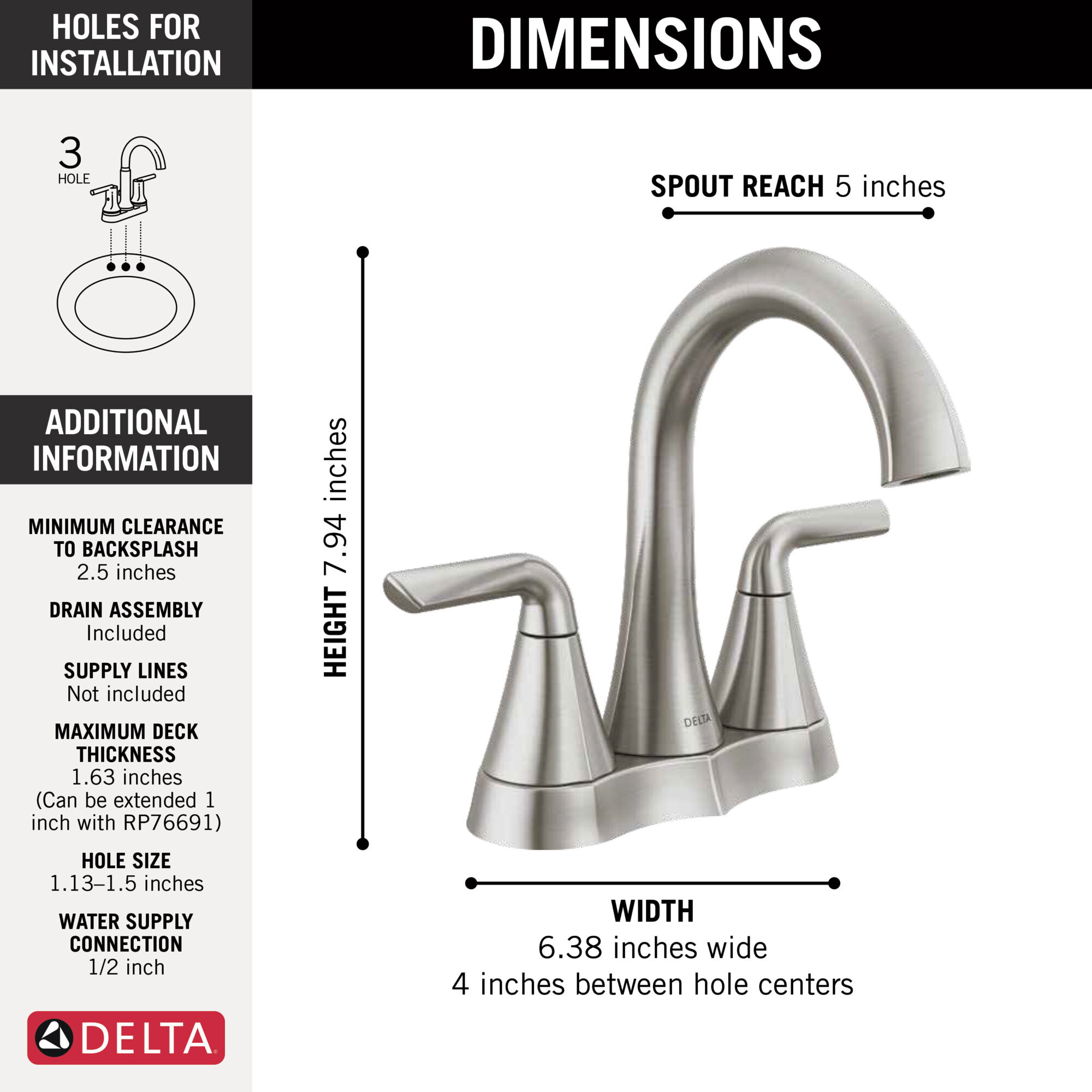 HOLES FOR INSTALLATION

3
HOLE

ADDITIONAL INFORMATION

MINIMUM CLEARANCE TO BACKSPLASH
2.5 inches

DRAIN ASSEMBLY
Included

SUPPLY LINES
Not included

MAXIMUM DECK THICKNESS
1.63 inches
(Can be extended 1 inch with RP76691)

HOLE SIZE
1.13–1.5 inches

WATER SUPPLY CONNECTION
1/2 inch

DELTA

DIMENSIONS

SPOUT REACH 5 inches

HEIGHT 7.94 inches

DELTA

WIDTH
6.38 inches wide
4 inches between hole centers