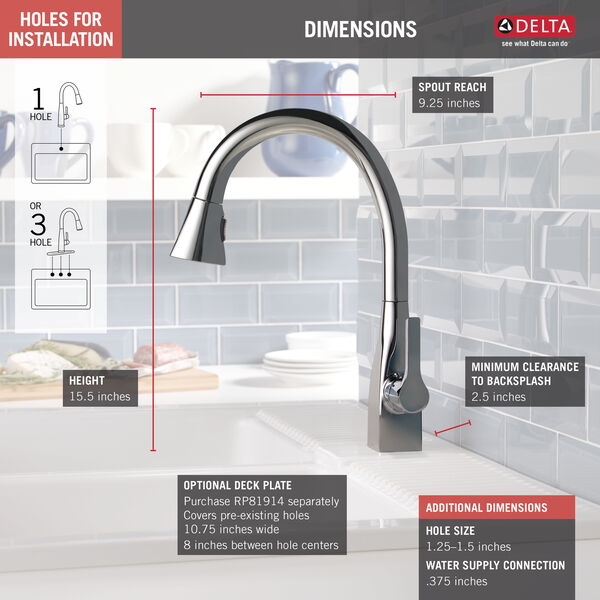 HOLES FOR INSTALLATION

DIMENSIONS

DELTA
see what Delta can do

1
HOLE

OR

3
HOLE

SPOUT REACH
9.25 inches

HEIGHT
15.5 inches

MINIMUM CLEARANCE TO BACKSPLASH
2.5 inches

OPTIONAL DECK PLATE
Purchase RP81914 separately
Covers pre-existing holes
10.75 inches wide
8 inches between hole centers

ADDITIONAL DIMENSIONS

HOLE SIZE
1.25–1.5 inches

WATER SUPPLY CONNECTION
.375 inches