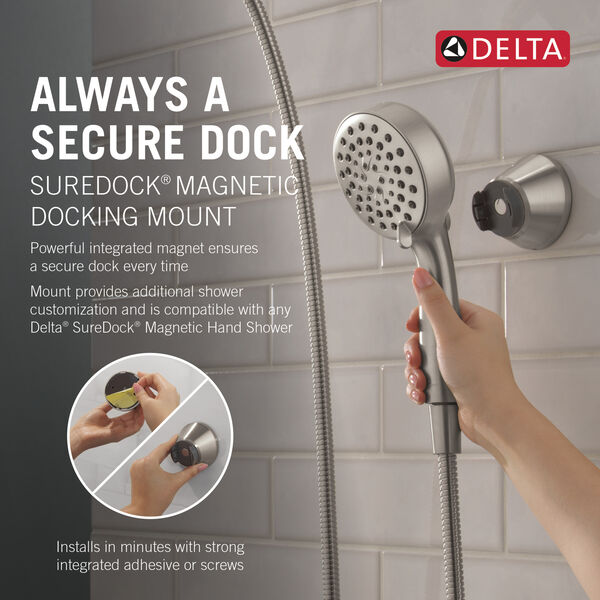 DELTA

ALWAYS A SECURE DOCK

SUREDOCK® MAGNETIC DOCKING MOUNT

Powerful integrated magnet ensures a secure dock every time

Mount provides additional shower customization and is compatible with any Delta® SureDock® Magnetic Hand Shower

Installs in minutes with strong integrated adhesive or screws