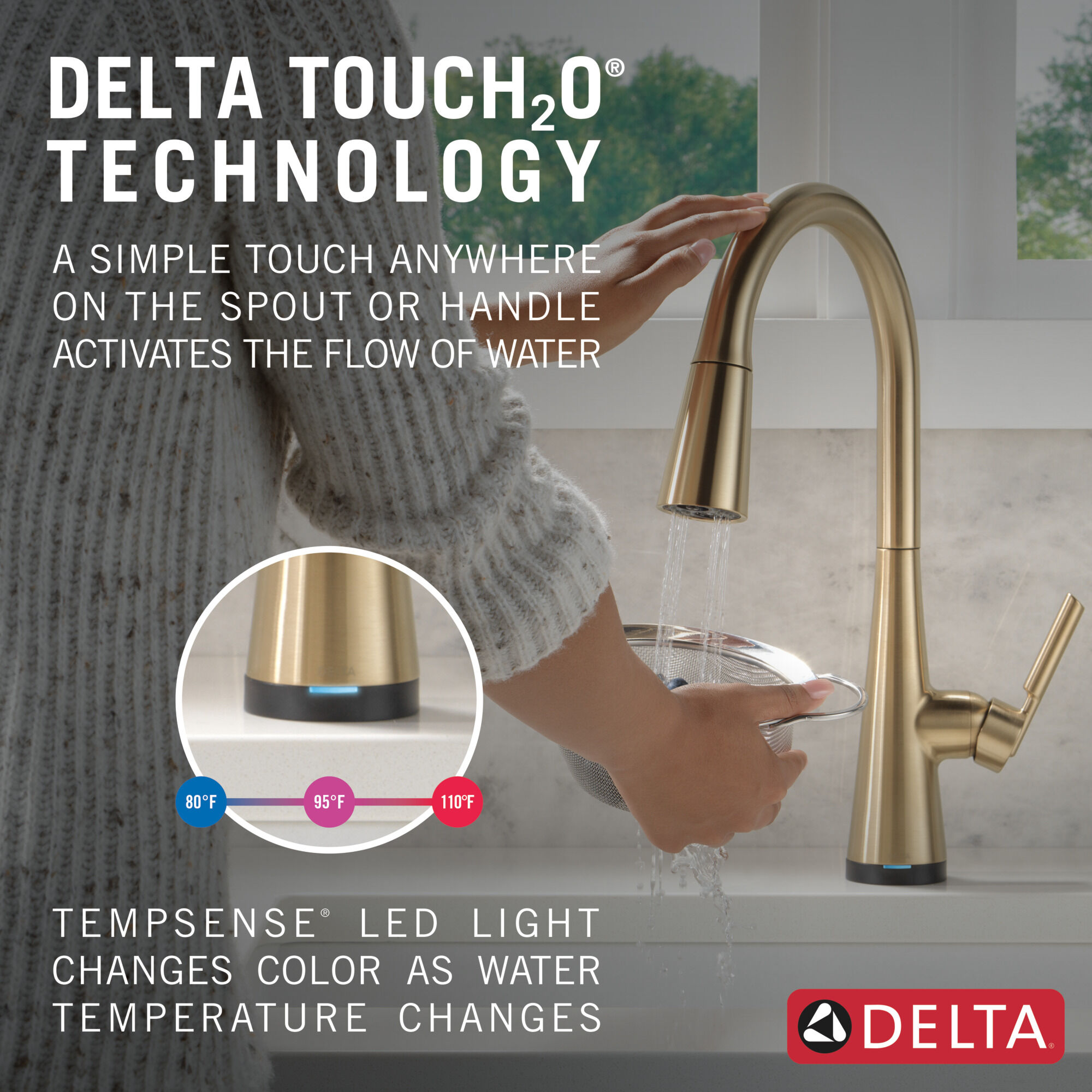 DELTA TOUCH$_2$O® TECHNOLOGY

A SIMPLE TOUCH ANYWHERE ON THE SPOUT OR HANDLE ACTIVATES THE FLOW OF WATER

80°F 95°F 110°F

TEMPSENSE® LED LIGHT CHANGES COLOR AS WATER TEMPERATURE CHANGES

DELTA®