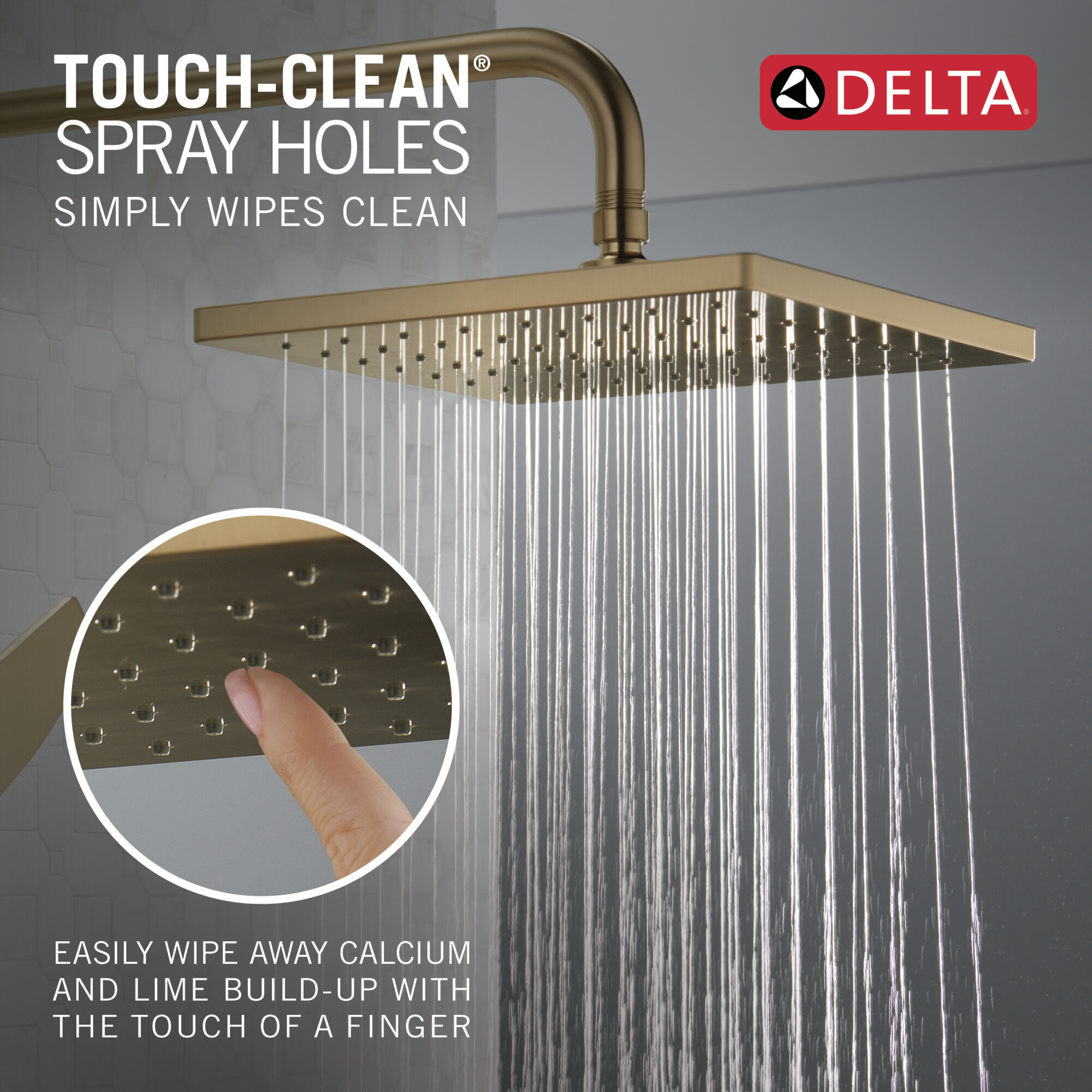 TOUCH-CLEAN®
SPRAY HOLES
SIMPLY WIPES CLEAN

DELTA®

EASILY WIPE AWAY CALCIUM AND LIME BUILD-UP WITH THE TOUCH OF A FINGER