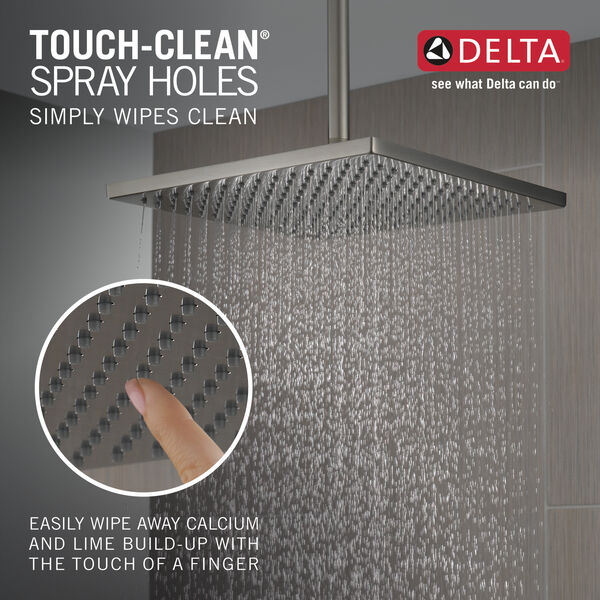 TOUCH-CLEAN®
SPRAY HOLES
SIMPLY WIPES CLEAN

DELTA
see what Delta can do

EASILY WIPE AWAY CALCIUM AND LIME BUILD-UP WITH THE TOUCH OF A FINGER