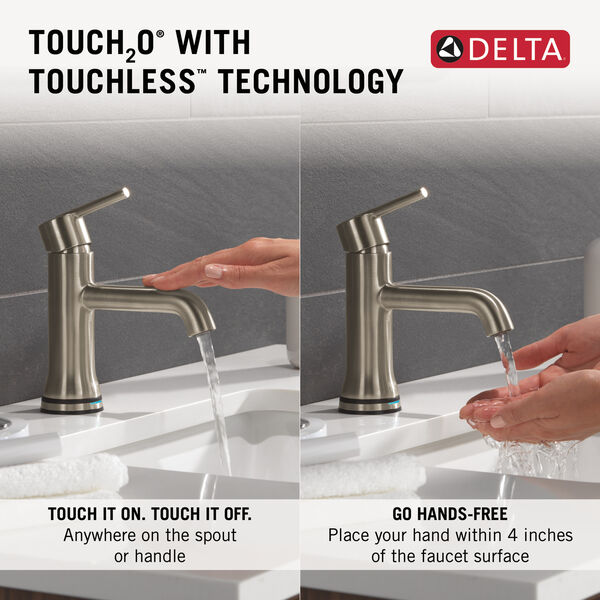 TOUCH$_2$O® WITH TOUCHLESS™ TECHNOLOGY

DELTA

TOUCH IT ON. TOUCH IT OFF.
Anywhere on the spout or handle

GO HANDS-FREE
Place your hand within 4 inches of the faucet surface