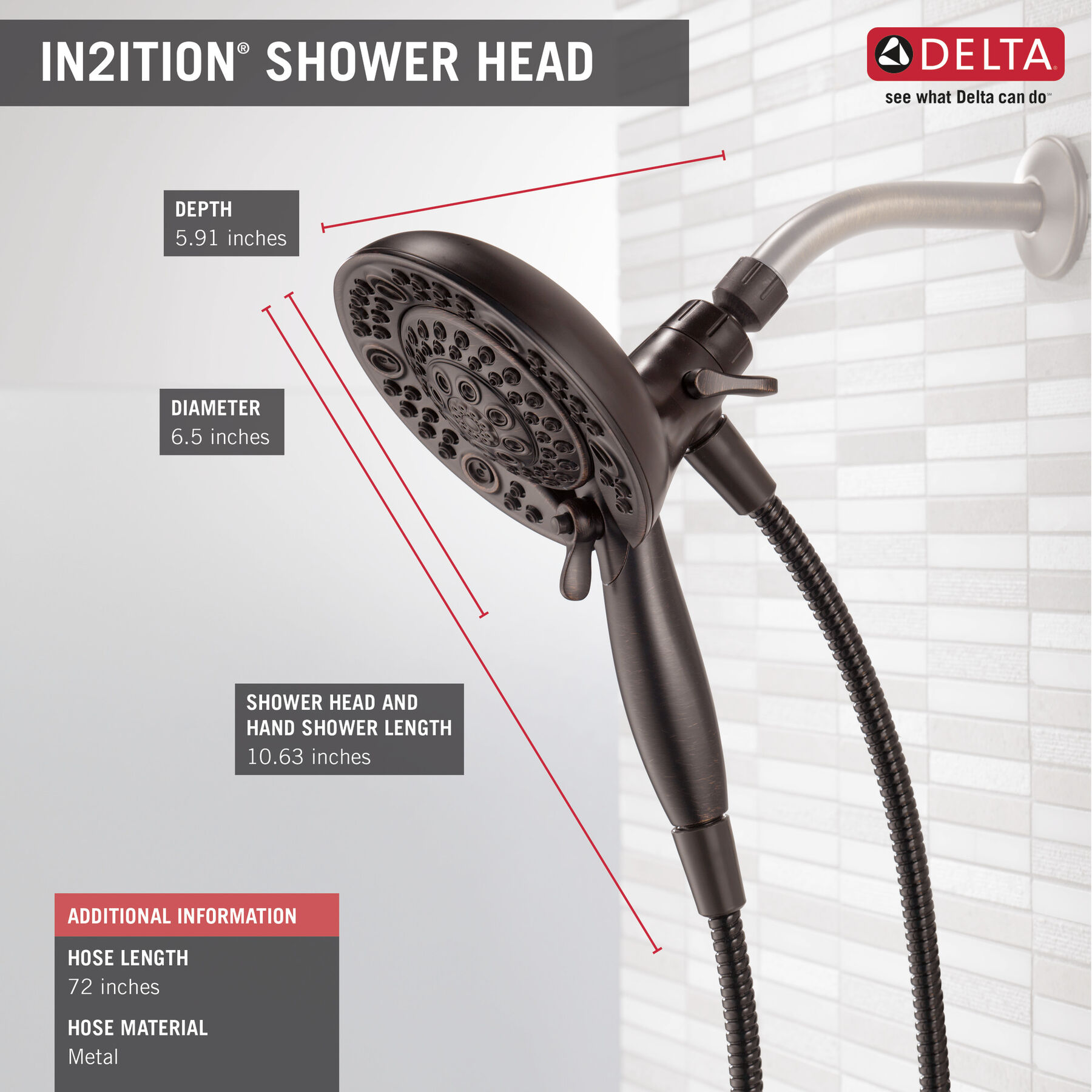 IN2ITION® SHOWER HEAD

DELTA
see what Delta can do℠

DEPTH
5.91 inches

DIAMETER
6.5 inches

SHOWER HEAD AND HAND SHOWER LENGTH
10.63 inches

ADDITIONAL INFORMATION

HOSE LENGTH
72 inches

HOSE MATERIAL
Metal