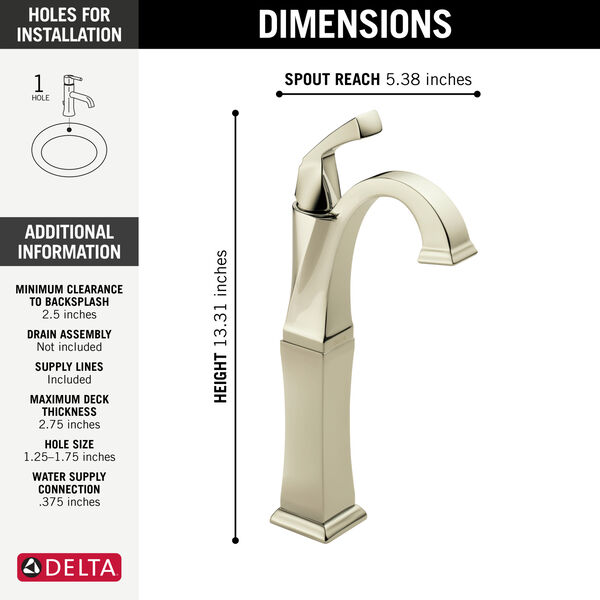 HOLES FOR INSTALLATION

1
HOLE

ADDITIONAL INFORMATION

MINIMUM CLEARANCE TO BACKSPLASH
2.5 inches

DRAIN ASSEMBLY
Not included

SUPPLY LINES
Included

MAXIMUM DECK THICKNESS
2.75 inches

HOLE SIZE
1.25–1.75 inches

WATER SUPPLY CONNECTION
.375 inches

DELTA

DIMENSIONS

SPOUT REACH 5.38 inches

HEIGHT 13.31 inches