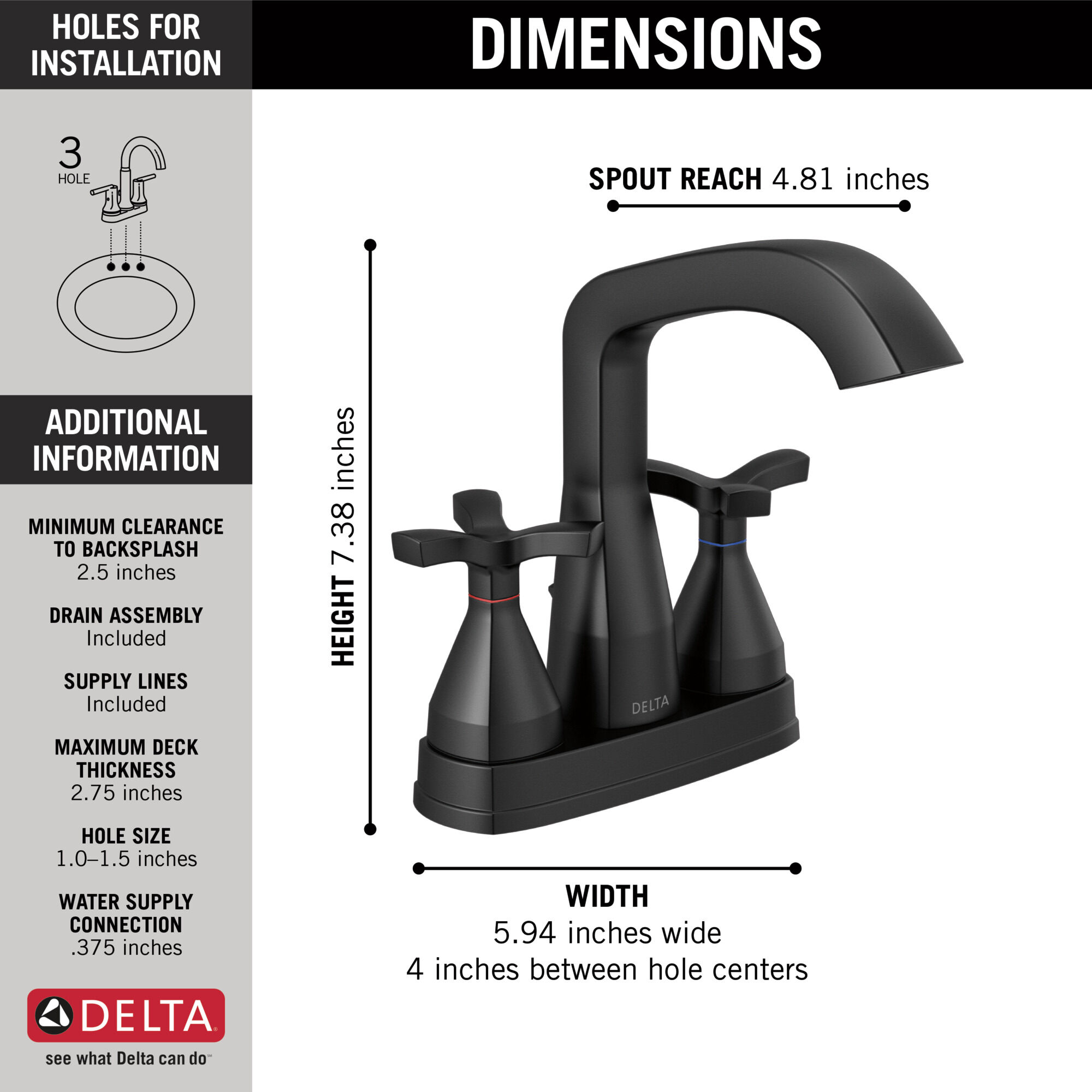 HOLES FOR INSTALLATION

3
HOLE

ADDITIONAL INFORMATION

MINIMUM CLEARANCE TO BACKSPLASH
2.5 inches

DRAIN ASSEMBLY
Included

SUPPLY LINES
Included

MAXIMUM DECK THICKNESS
2.75 inches

HOLE SIZE
1.0–1.5 inches

WATER SUPPLY CONNECTION
.375 inches

DELTA®
see what Delta can do℠

DIMENSIONS

SPOUT REACH 4.81 inches

HEIGHT 7.38 inches

DELTA

WIDTH
5.94 inches wide
4 inches between hole centers