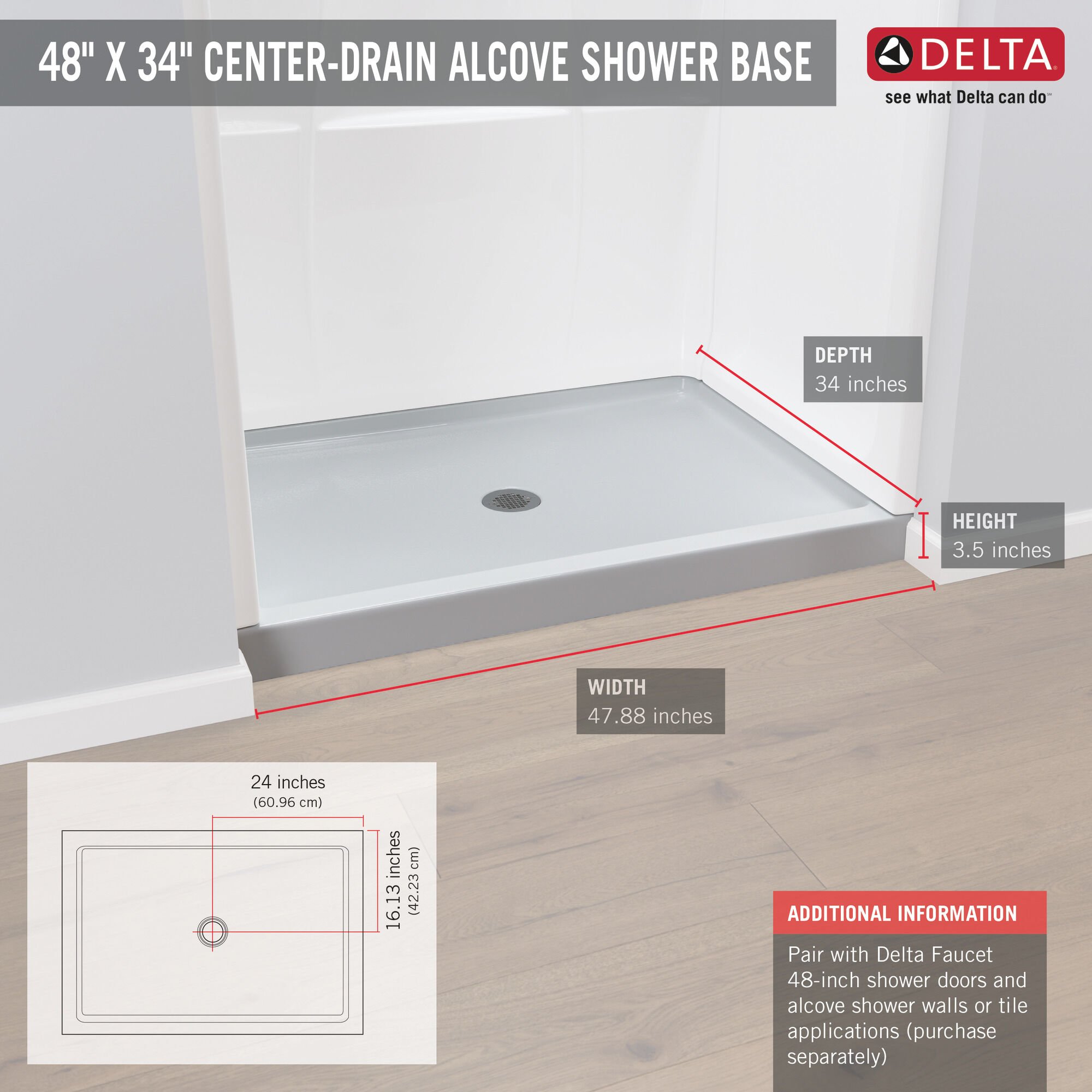 48" X 34" CENTER-DRAIN ALCOVE SHOWER BASE

DELTA
see what Delta can do℠

DEPTH
34 inches

HEIGHT
3.5 inches

WIDTH
47.88 inches

24 inches
(60.96 cm)

16.13 inches
(42.23 cm)

ADDITIONAL INFORMATION

Pair with Delta Faucet 48-inch shower doors and alcove shower walls or tile applications (purchase separately)