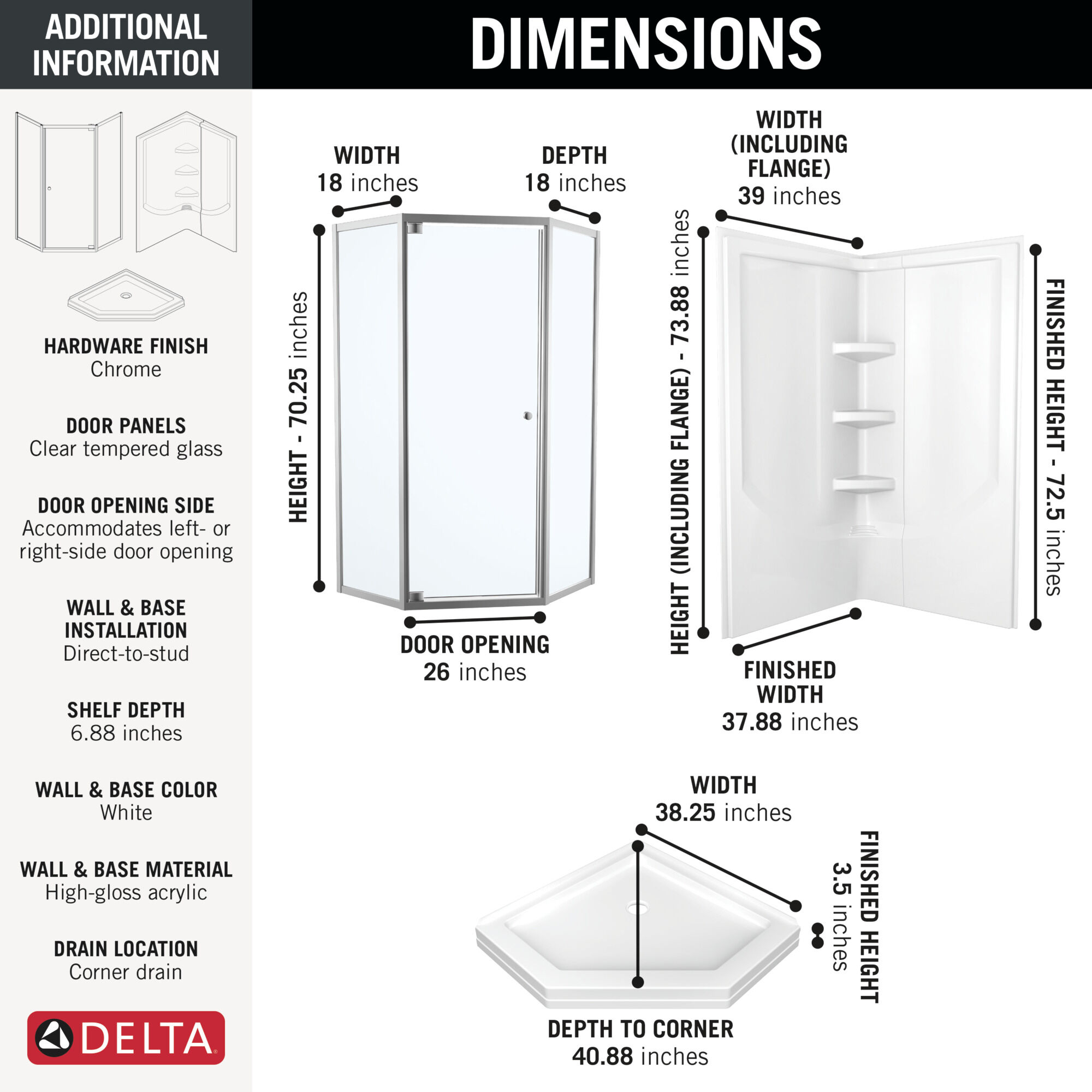 ADDITIONAL INFORMATION

HARDWARE FINISH
Chrome

DOOR PANELS
Clear tempered glass

DOOR OPENING SIDE
Accommodates left- or right-side door opening

WALL & BASE INSTALLATION
Direct-to-stud

SHELF DEPTH
6.88 inches

WALL & BASE COLOR
White

WALL & BASE MATERIAL
High-gloss acrylic

DRAIN LOCATION
Corner drain

DELTA

DIMENSIONS

WIDTH
18 inches

DEPTH
18 inches

HEIGHT - 70.25 inches

DOOR OPENING
26 inches

WIDTH (INCLUDING FLANGE)
39 inches

HEIGHT (INCLUDING FLANGE) - 73.88 inches

FINISHED HEIGHT - 72.5 inches

FINISHED WIDTH
37.88 inches

WIDTH
38.25 inches

FINISHED HEIGHT
3.5 inches

DEPTH TO CORNER
40.88 inches