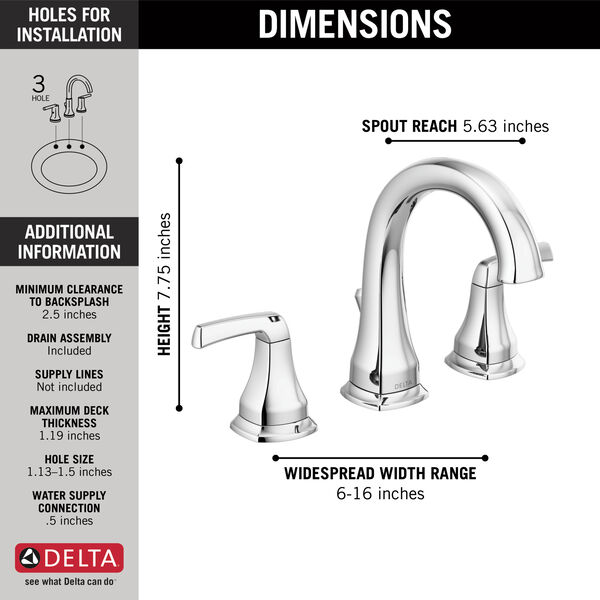 HOLES FOR INSTALLATION

3
HOLE

ADDITIONAL INFORMATION

MINIMUM CLEARANCE TO BACKSPLASH
2.5 inches

DRAIN ASSEMBLY
Included

SUPPLY LINES
Not included

MAXIMUM DECK THICKNESS
1.19 inches

HOLE SIZE
1.13–1.5 inches

WATER SUPPLY CONNECTION
.5 inches

DELTA
see what Delta can do

DIMENSIONS

SPOUT REACH 5.63 inches

HEIGHT 7.75 inches

DELTA

WIDESPREAD WIDTH RANGE
6-16 inches