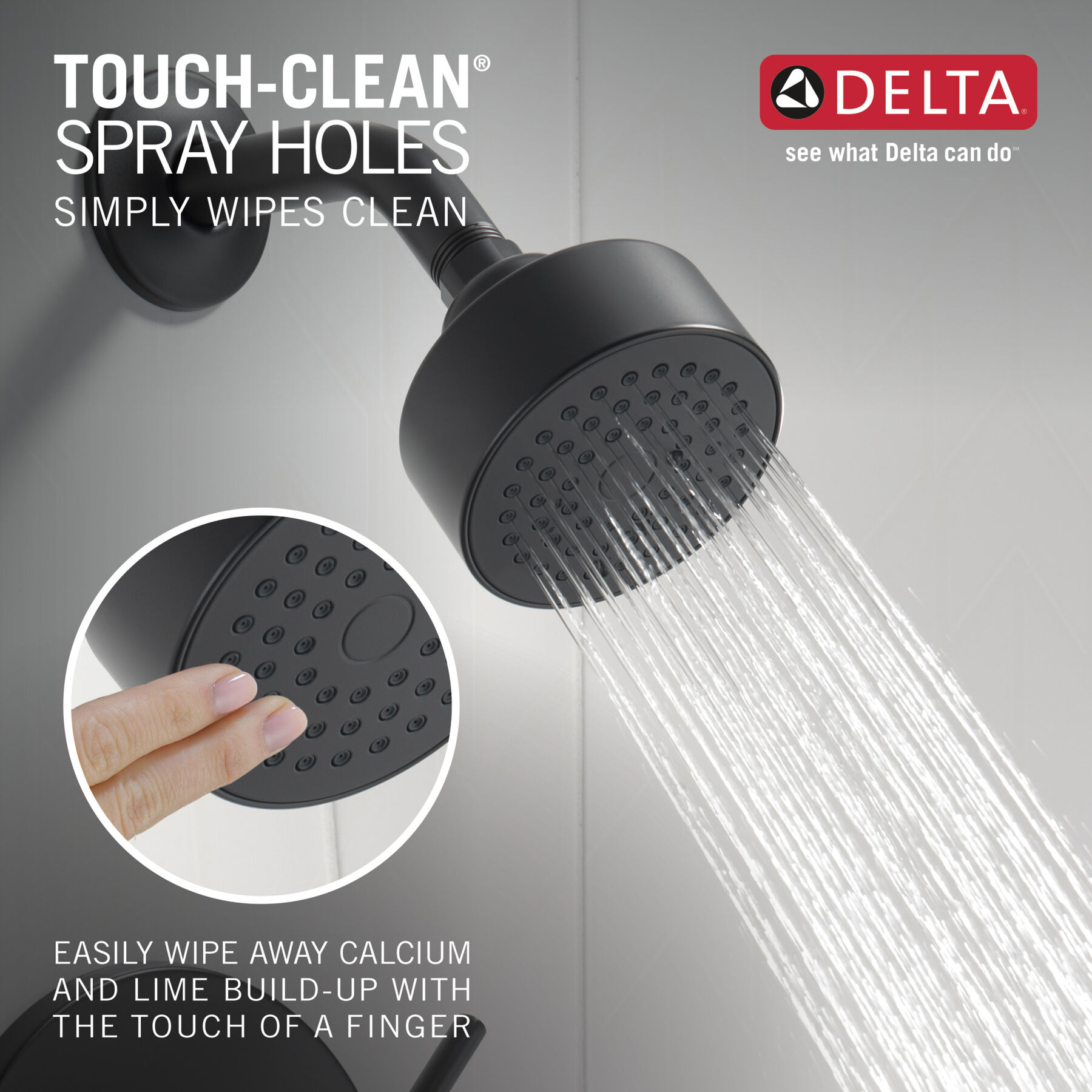 TOUCH-CLEAN®
SPRAY HOLES
SIMPLY WIPES CLEAN

DELTA®
see what Delta can do℠

EASILY WIPE AWAY CALCIUM AND LIME BUILD-UP WITH THE TOUCH OF A FINGER