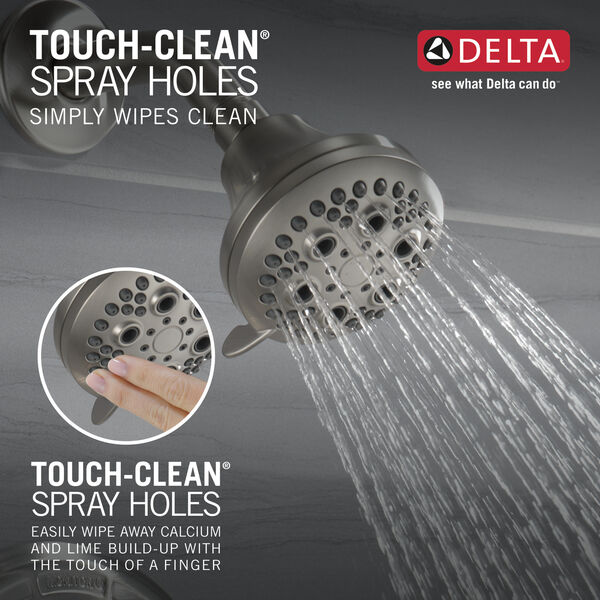 TOUCH-CLEAN®
SPRAY HOLES
SIMPLY WIPES CLEAN

DELTA
see what Delta can do™

TOUCH-CLEAN®
SPRAY HOLES
EASILY WIPE AWAY CALCIUM AND LIME BUILD-UP WITH THE TOUCH OF A FINGER