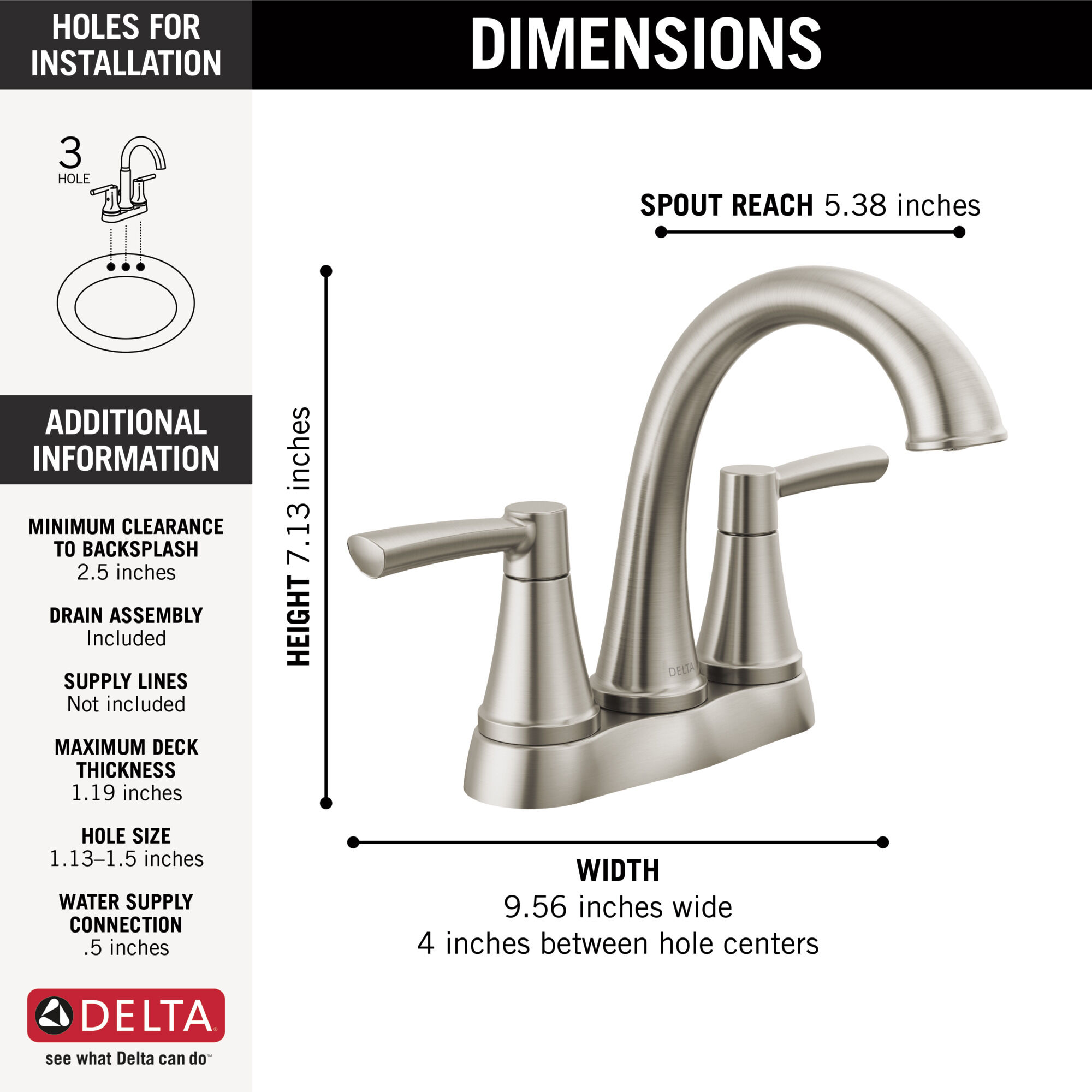 HOLES FOR INSTALLATION

3 HOLE

ADDITIONAL INFORMATION

MINIMUM CLEARANCE TO BACKSPLASH
2.5 inches

DRAIN ASSEMBLY
Included

SUPPLY LINES
Not included

MAXIMUM DECK THICKNESS
1.19 inches

HOLE SIZE
1.13–1.5 inches

WATER SUPPLY CONNECTION
.5 inches

DELTA
see what Delta can do℠

DIMENSIONS

SPOUT REACH 5.38 inches

HEIGHT 7.13 inches

DELTA

WIDTH
9.56 inches wide
4 inches between hole centers