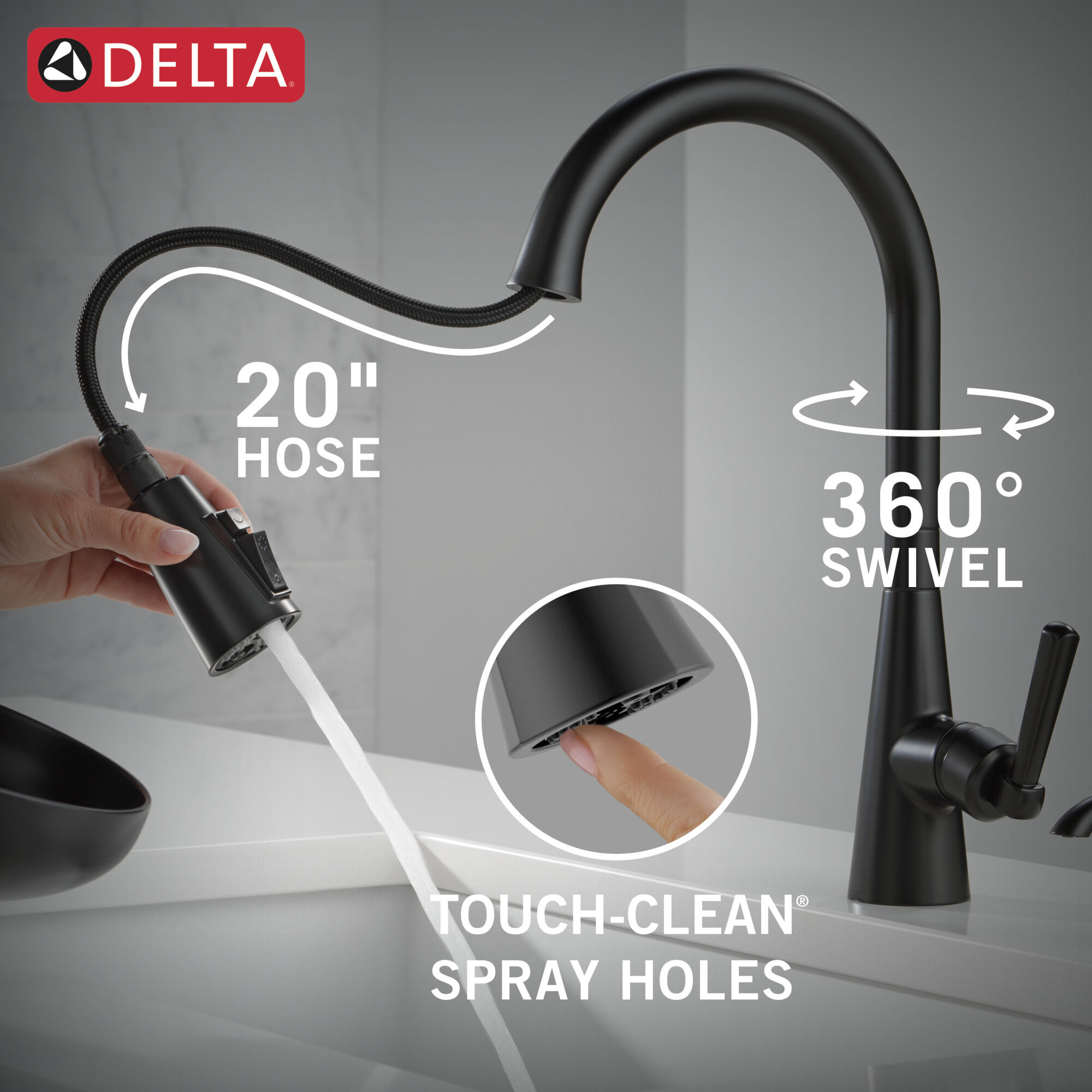 DELTA®

20" HOSE

360° SWIVEL

TOUCH-CLEAN® SPRAY HOLES