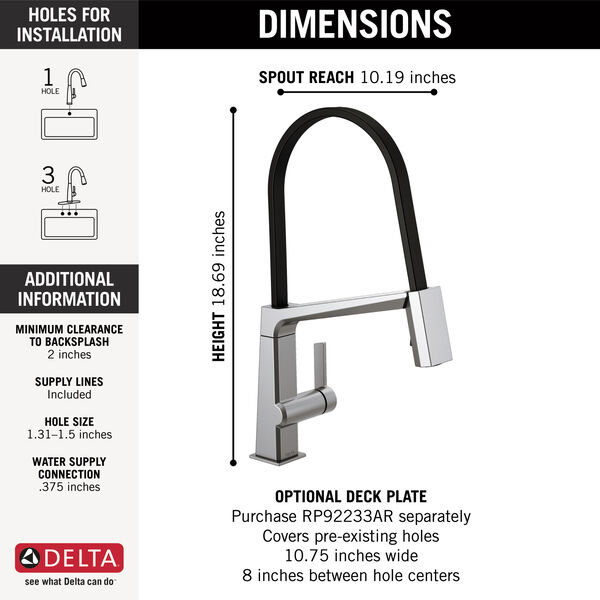 HOLES FOR INSTALLATION

1 HOLE

3 HOLE

ADDITIONAL INFORMATION

MINIMUM CLEARANCE TO BACKSPLASH
2 inches

SUPPLY LINES
Included

HOLE SIZE
1.31–1.5 inches

WATER SUPPLY CONNECTION
.375 inches

DELTA
see what Delta can do

DIMENSIONS

SPOUT REACH 10.19 inches

HEIGHT 18.69 inches

OPTIONAL DECK PLATE
Purchase RP92233AR separately
Covers pre-existing holes
10.75 inches wide
8 inches between hole centers