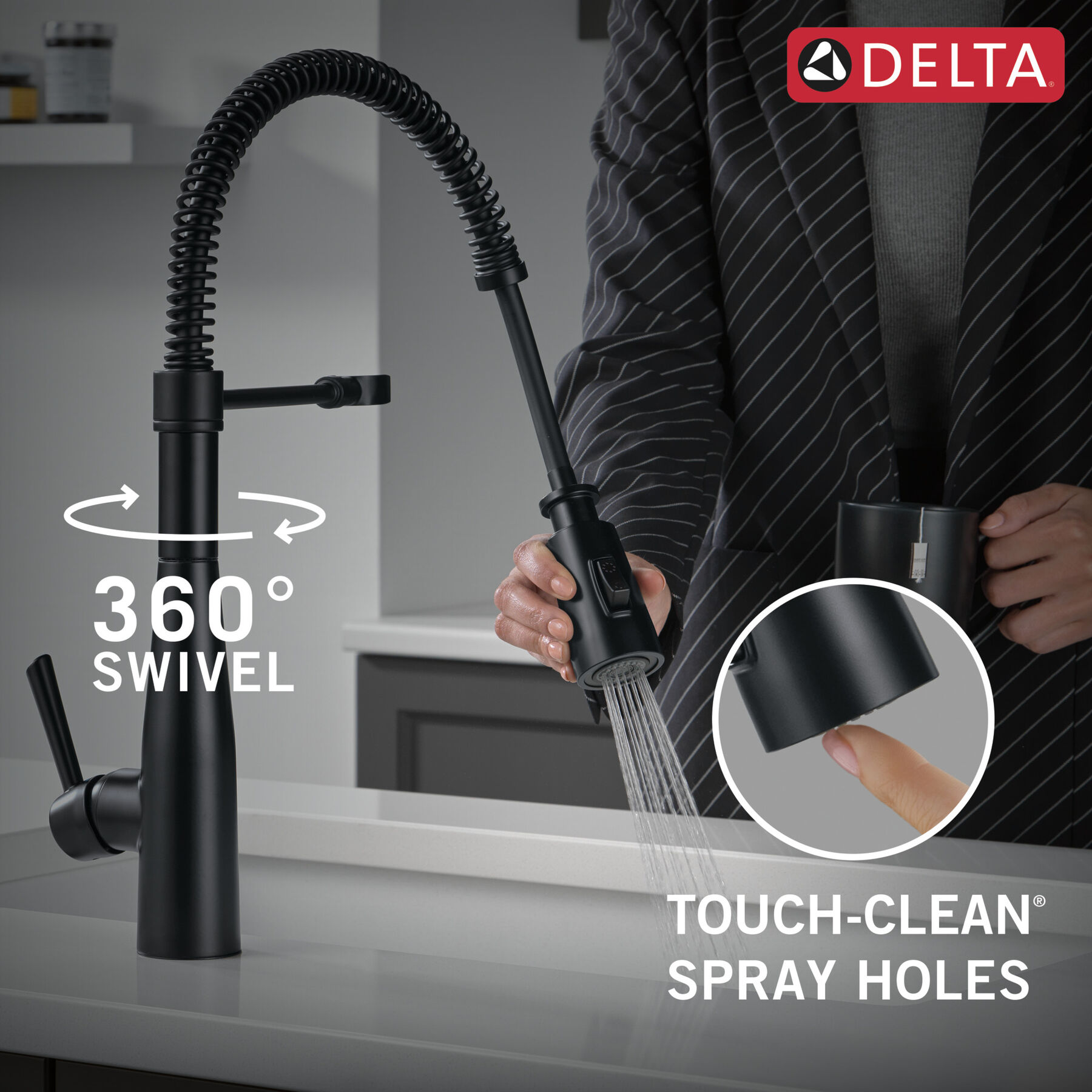 DELTA®

360°
SWIVEL

TOUCH-CLEAN®
SPRAY HOLES