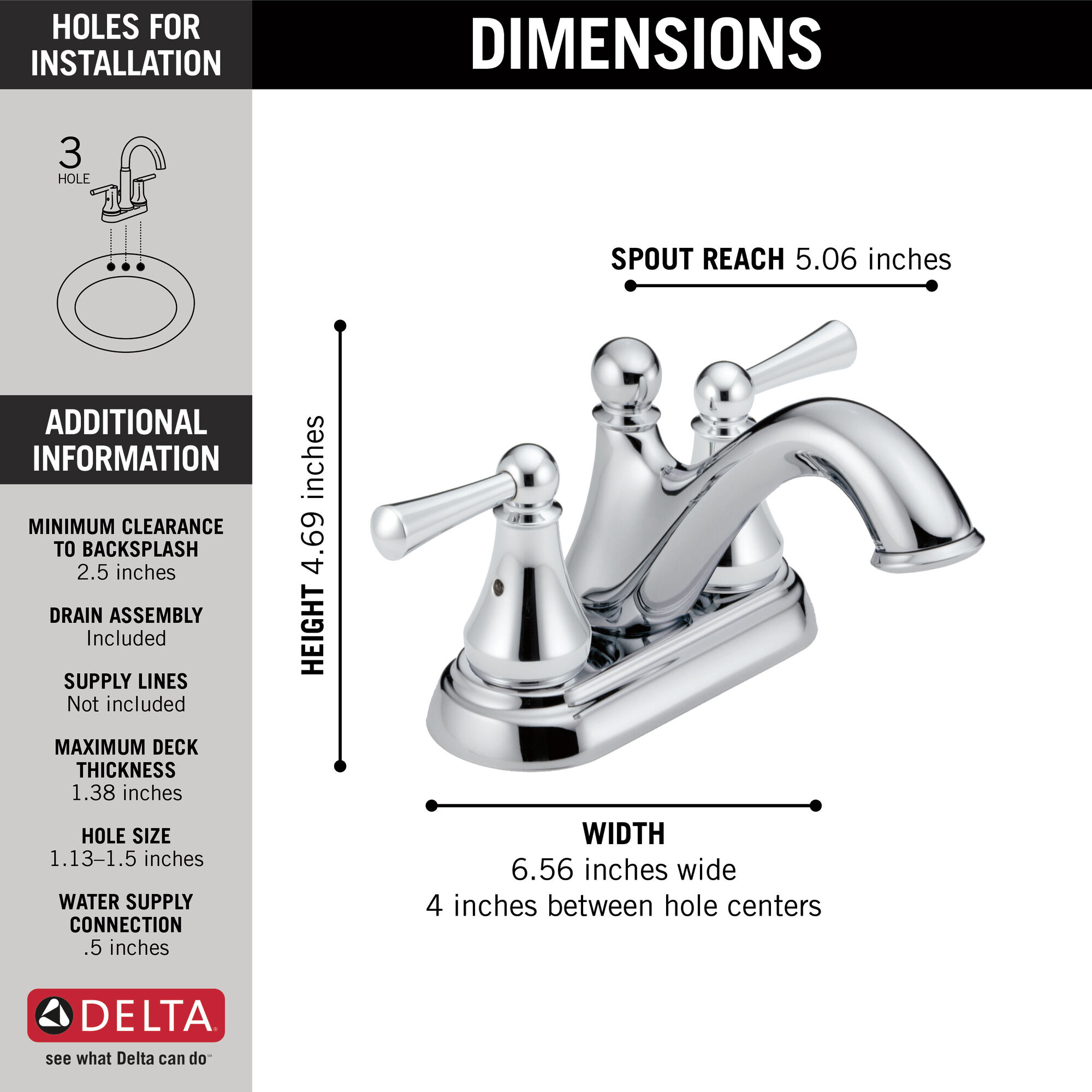 HOLES FOR INSTALLATION

3 HOLE

ADDITIONAL INFORMATION

MINIMUM CLEARANCE TO BACKSPLASH
2.5 inches

DRAIN ASSEMBLY
Included

SUPPLY LINES
Not included

MAXIMUM DECK THICKNESS
1.38 inches

HOLE SIZE
1.13–1.5 inches

WATER SUPPLY CONNECTION
.5 inches

DELTA
see what Delta can do℠

DIMENSIONS

SPOUT REACH 5.06 inches

HEIGHT 4.69 inches

WIDTH
6.56 inches wide
4 inches between hole centers