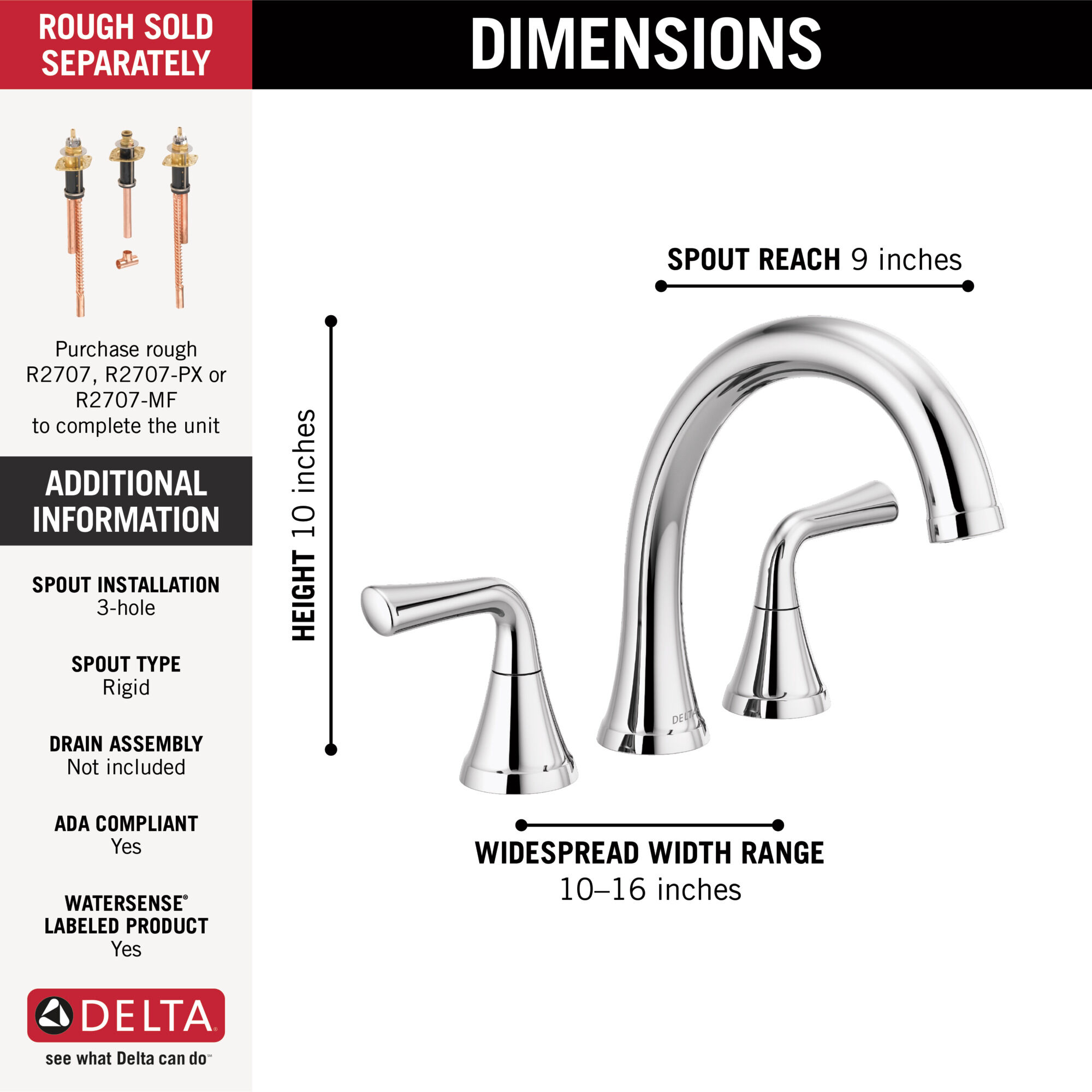 ROUGH SOLD SEPARATELY

Purchase rough R2707, R2707-PX or R2707-MF to complete the unit

ADDITIONAL INFORMATION

SPOUT INSTALLATION
3-hole

SPOUT TYPE
Rigid

DRAIN ASSEMBLY
Not included

ADA COMPLIANT
Yes

WATERSENSE® LABELED PRODUCT
Yes

DELTA®

see what Delta can do℠

DIMENSIONS

SPOUT REACH 9 inches

HEIGHT 10 inches

DELTA

WIDESPREAD WIDTH RANGE
10–16 inches