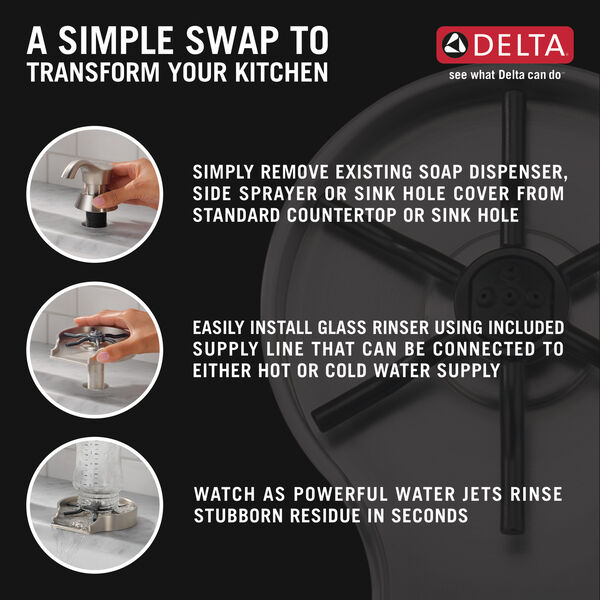 A SIMPLE SWAP TO
TRANSFORM YOUR KITCHEN

DELTA
see what Delta can do

SIMPLY REMOVE EXISTING SOAP DISPENSER, SIDE SPRAYER OR SINK HOLE COVER FROM STANDARD COUNTERTOP OR SINK HOLE

EASILY INSTALL GLASS RINSER USING INCLUDED SUPPLY LINE THAT CAN BE CONNECTED TO EITHER HOT OR COLD WATER SUPPLY

WATCH AS POWERFUL WATER JETS RINSE STUBBORN RESIDUE IN SECONDS