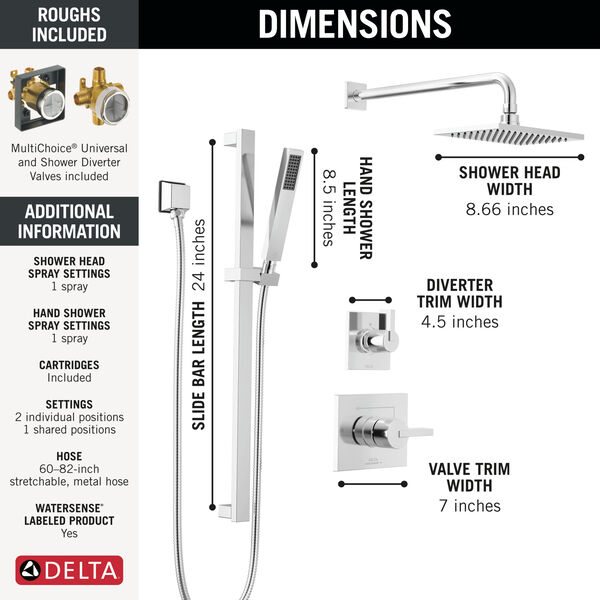 ROUGHS INCLUDED

MultiChoice® Universal and Shower Diverter Valves included

ADDITIONAL INFORMATION

SHOWER HEAD SPRAY SETTINGS
1 spray

HAND SHOWER SPRAY SETTINGS
1 spray

CARTRIDGES
Included

SETTINGS
2 individual positions
1 shared positions

HOSE
60–82-inch stretchable, metal hose

WATERSENSE® LABELED PRODUCT
Yes

DELTA

DIMENSIONS

SLIDE BAR LENGTH 24 inches

HAND SHOWER LENGTH
8.5 inches

SHOWER HEAD WIDTH
8.66 inches

DIVERTER TRIM WIDTH
4.5 inches

VALVE TRIM WIDTH
7 inches