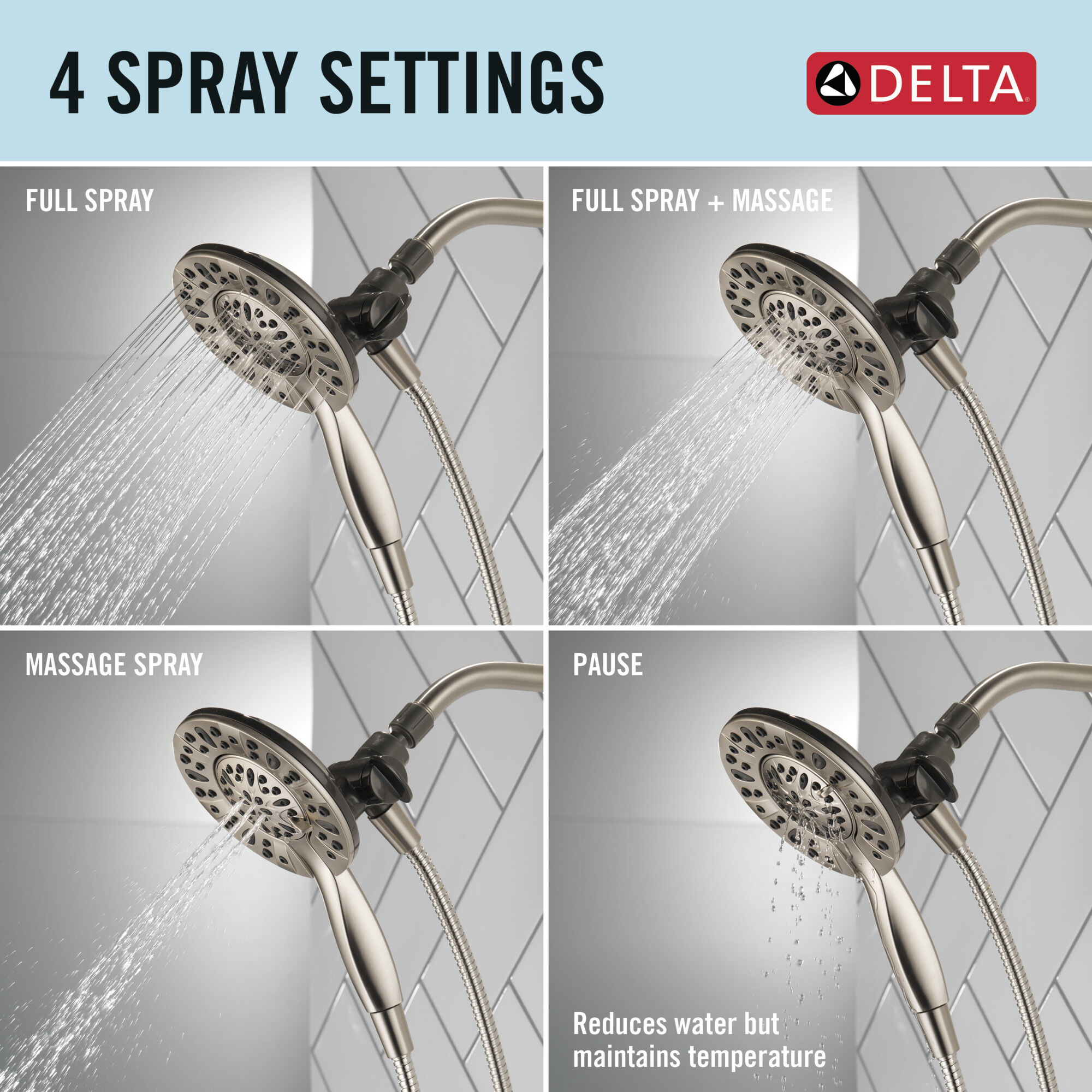 4 SPRAY SETTINGS

DELTA®

FULL SPRAY

FULL SPRAY + MASSAGE

MASSAGE SPRAY

PAUSE

Reduces water but maintains temperature