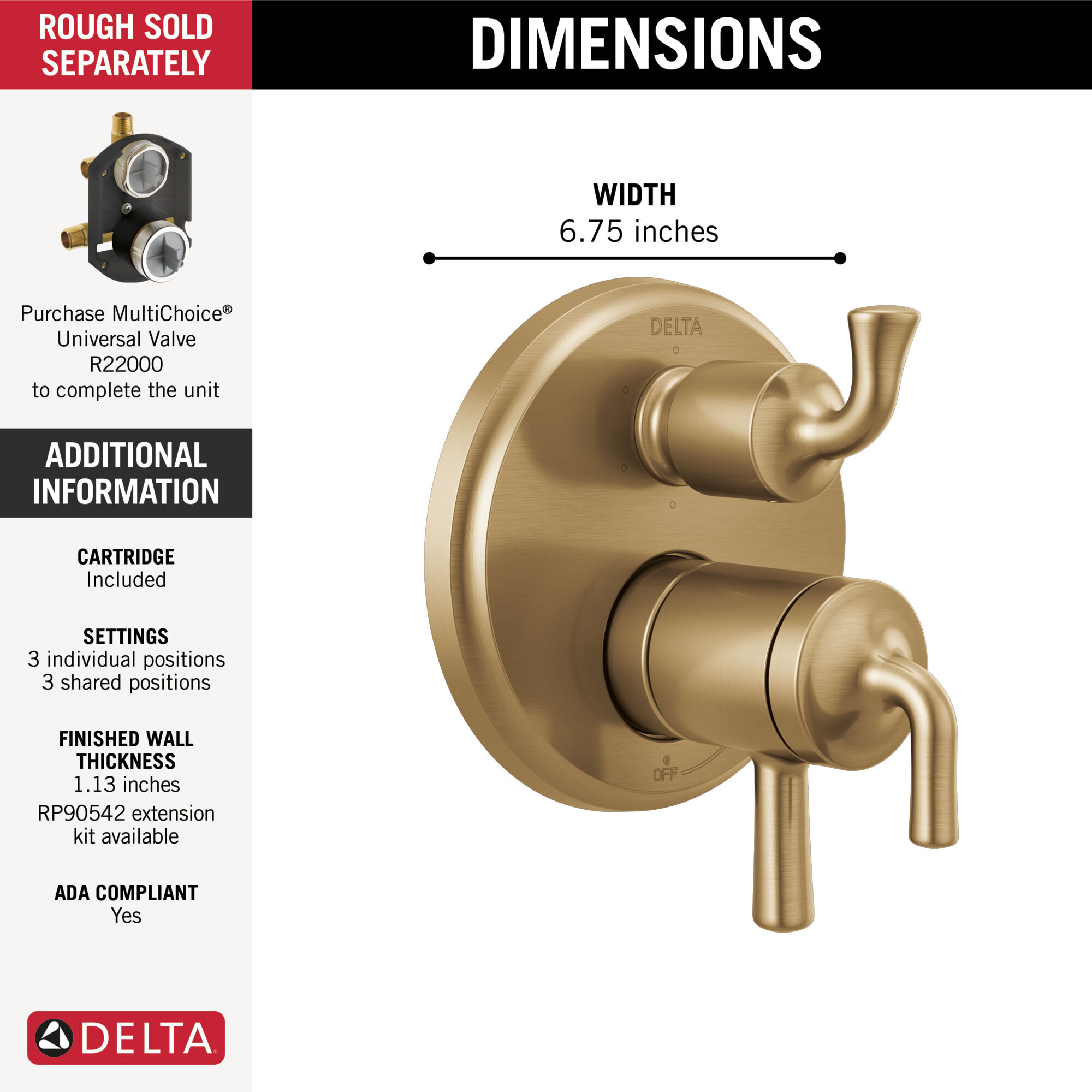 ROUGH SOLD SEPARATELY

Purchase MultiChoice® Universal Valve R22000 to complete the unit

ADDITIONAL INFORMATION

CARTRIDGE
Included

SETTINGS
3 individual positions
3 shared positions

FINISHED WALL THICKNESS
1.13 inches
RP90542 extension kit available

ADA COMPLIANT
Yes

DELTA

DIMENSIONS

WIDTH
6.75 inches

DELTA

OFF