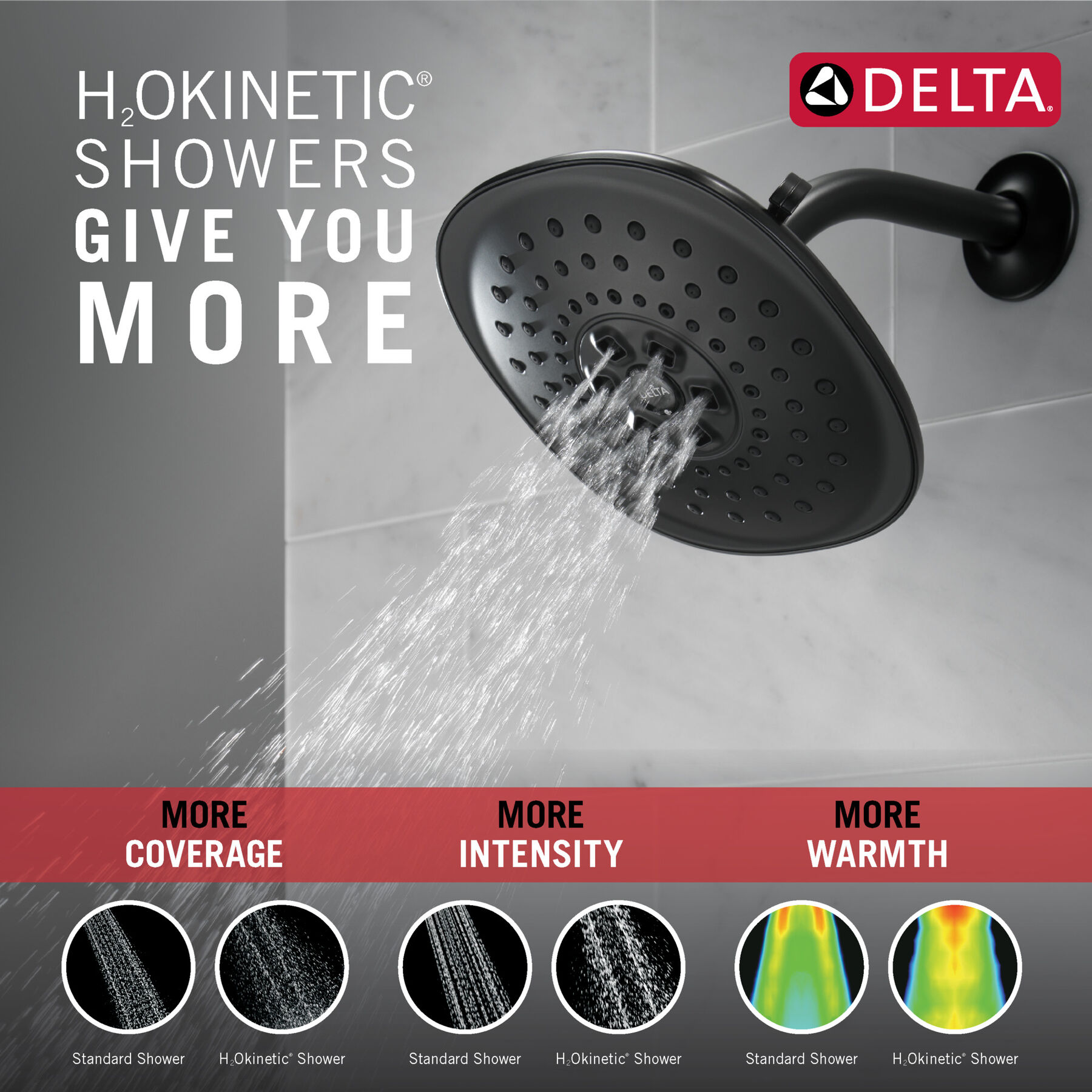 $H_2$OKINETIC® SHOWERS GIVE YOU MORE

DELTA®

DELTA

MORE COVERAGE

MORE INTENSITY

MORE WARMTH

Standard Shower

$H_2$Okinetic® Shower

Standard Shower

$H_2$Okinetic® Shower

Standard Shower

$H_2$Okinetic® Shower