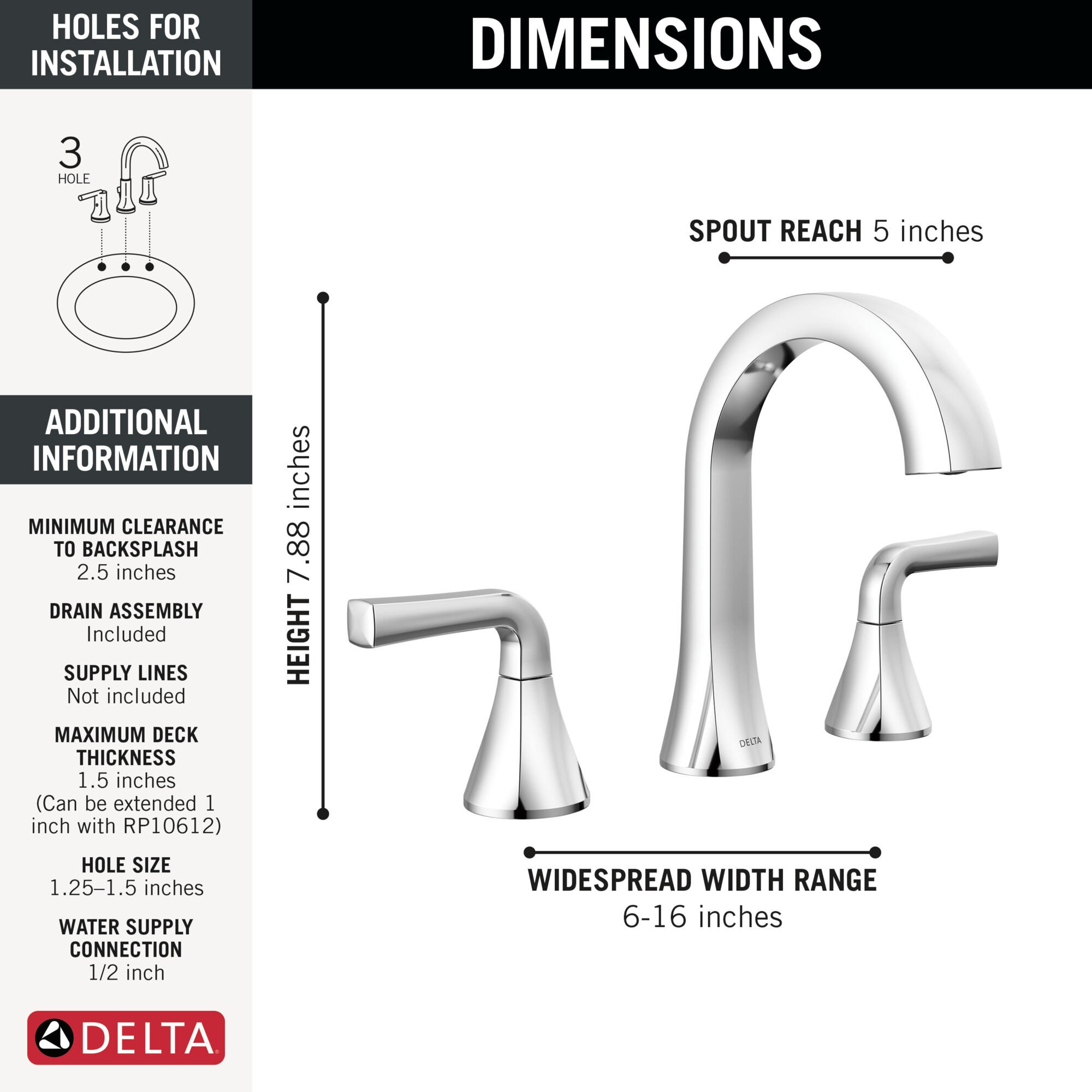 HOLES FOR INSTALLATION

3
HOLE

ADDITIONAL INFORMATION

MINIMUM CLEARANCE TO BACKSPLASH
2.5 inches

DRAIN ASSEMBLY
Included

SUPPLY LINES
Not included

MAXIMUM DECK THICKNESS
1.5 inches
(Can be extended 1 inch with RP10612)

HOLE SIZE
1.25–1.5 inches

WATER SUPPLY CONNECTION
1/2 inch

DELTA

DIMENSIONS

SPOUT REACH 5 inches

HEIGHT 7.88 inches

DELTA

WIDESPREAD WIDTH RANGE
6-16 inches