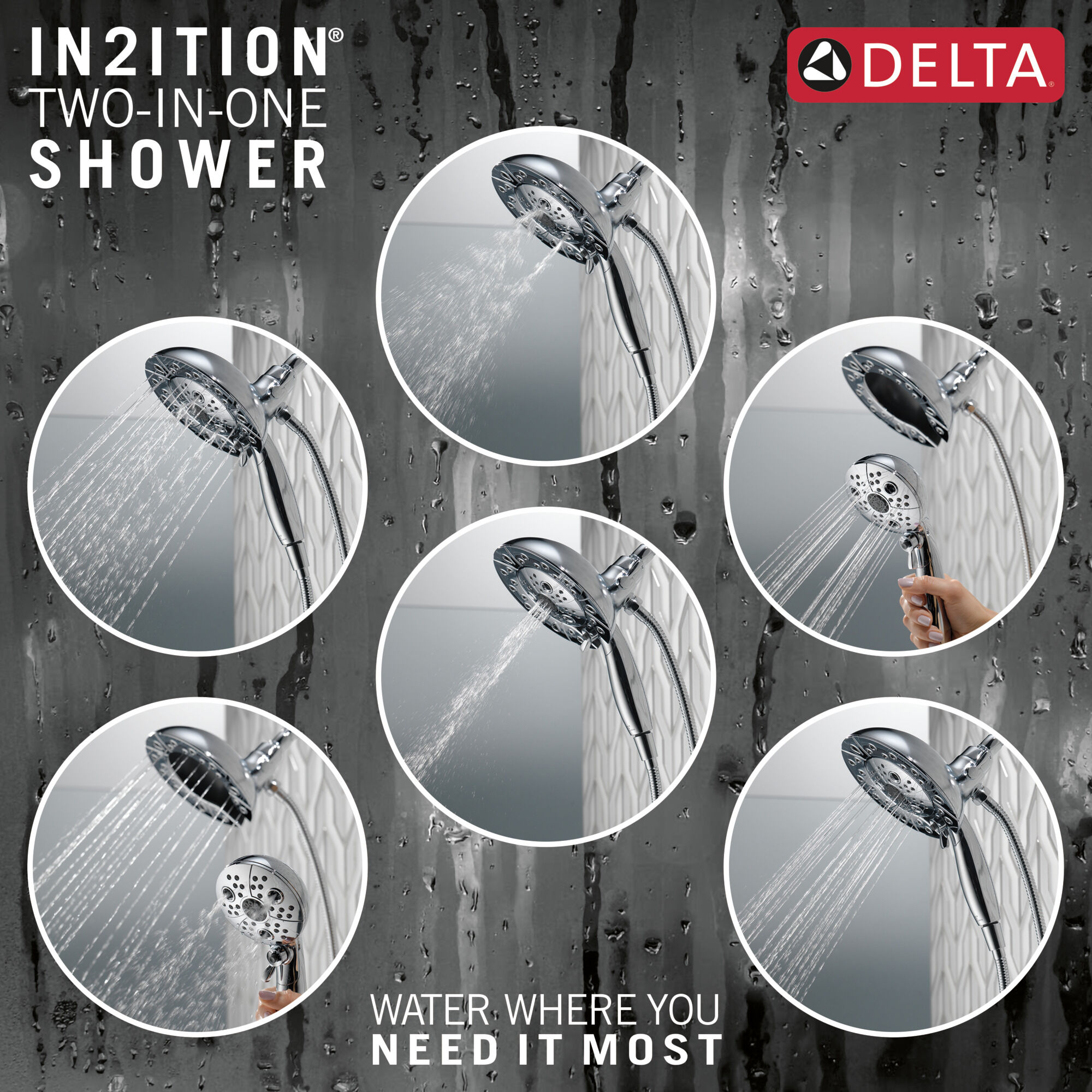 IN2ITION®
TWO-IN-ONE
SHOWER

DELTA®

WATER WHERE YOU
NEED IT MOST