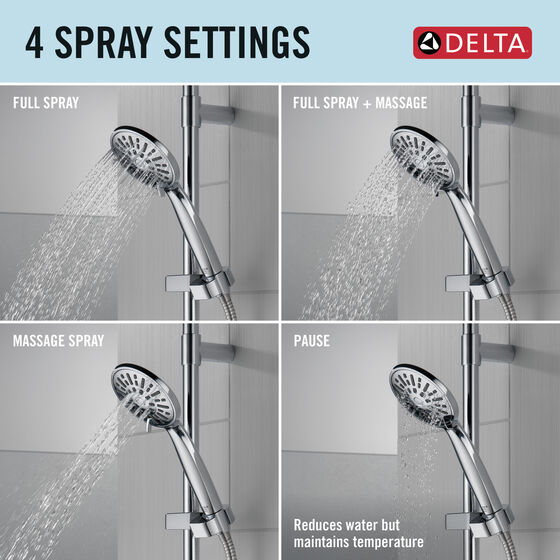 4 SPRAY SETTINGS

DELTA

FULL SPRAY

FULL SPRAY + MASSAGE

MASSAGE SPRAY

PAUSE

Reduces water but maintains temperature