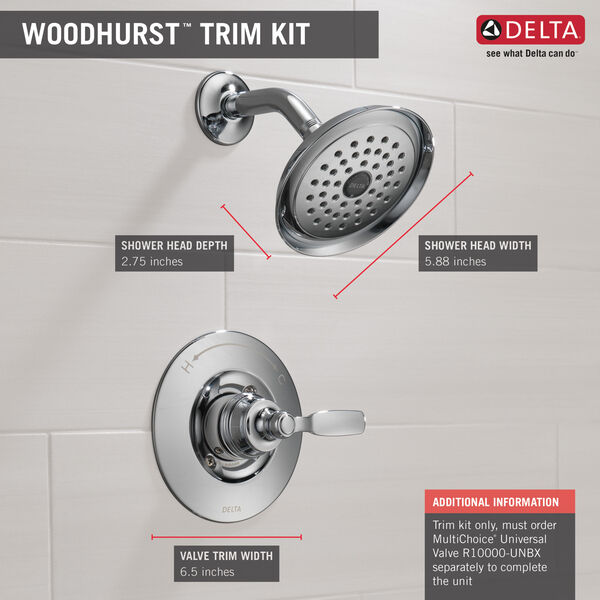 WOODHURST™ TRIM KIT

DELTA
see what Delta can do™

SHOWER HEAD DEPTH
2.75 inches

SHOWER HEAD WIDTH
5.88 inches

H

C

DELTA

VALVE TRIM WIDTH
6.5 inches

ADDITIONAL INFORMATION
Trim kit only, must order MultiChoice® Universal Valve R10000-UNBX separately to complete the unit