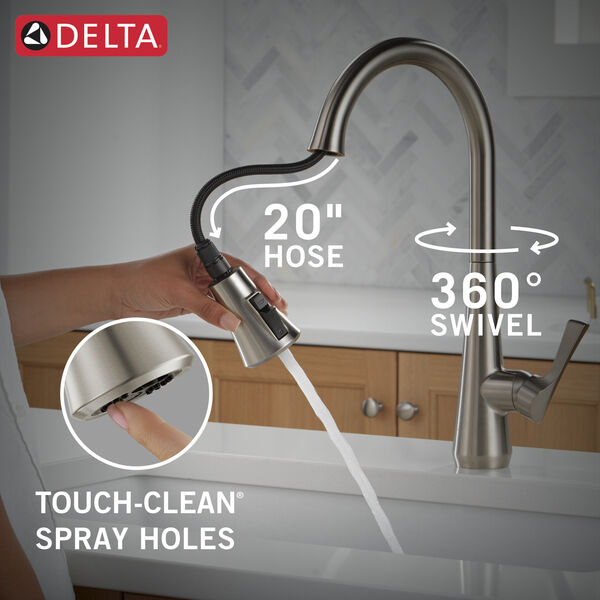 DELTA

20"
HOSE

360°
SWIVEL

TOUCH-CLEAN®
SPRAY HOLES