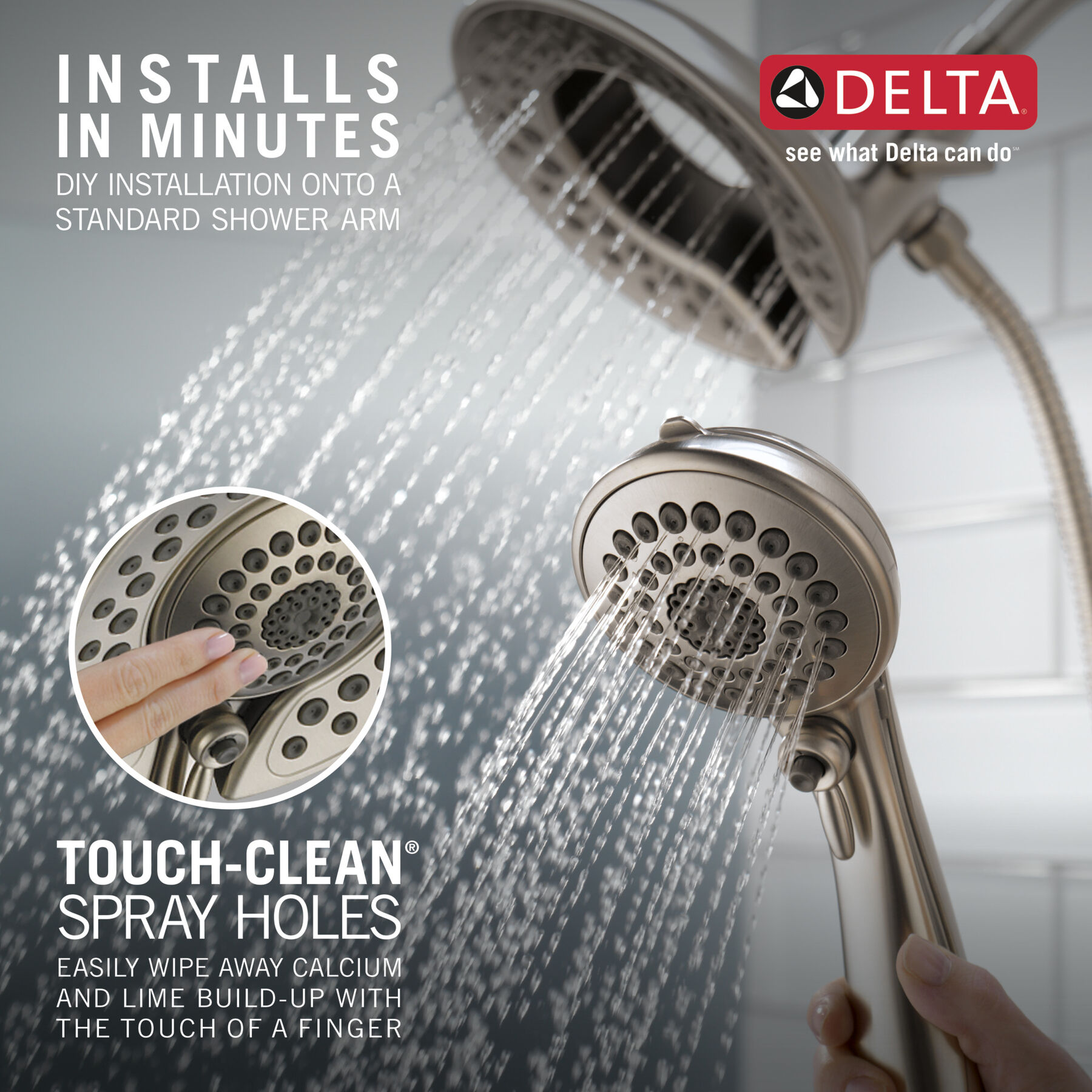 INSTALLS IN MINUTES
DIY INSTALLATION ONTO A STANDARD SHOWER ARM

DELTA®
see what Delta can do℠

TOUCH-CLEAN® SPRAY HOLES
EASILY WIPE AWAY CALCIUM AND LIME BUILD-UP WITH THE TOUCH OF A FINGER