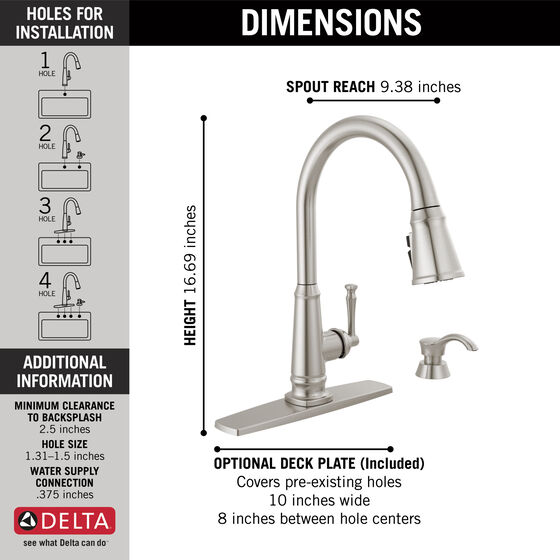 HOLES FOR INSTALLATION

1 HOLE

2 HOLE

3 HOLE

4 HOLE

ADDITIONAL INFORMATION

MINIMUM CLEARANCE TO BACKSPLASH
2.5 inches

HOLE SIZE
1.31–1.5 inches

WATER SUPPLY CONNECTION
.375 inches

DELTA
see what Delta can do

DIMENSIONS

SPOUT REACH 9.38 inches

HEIGHT 16.69 inches

OPTIONAL DECK PLATE (Included)
Covers pre-existing holes
10 inches wide
8 inches between hole centers