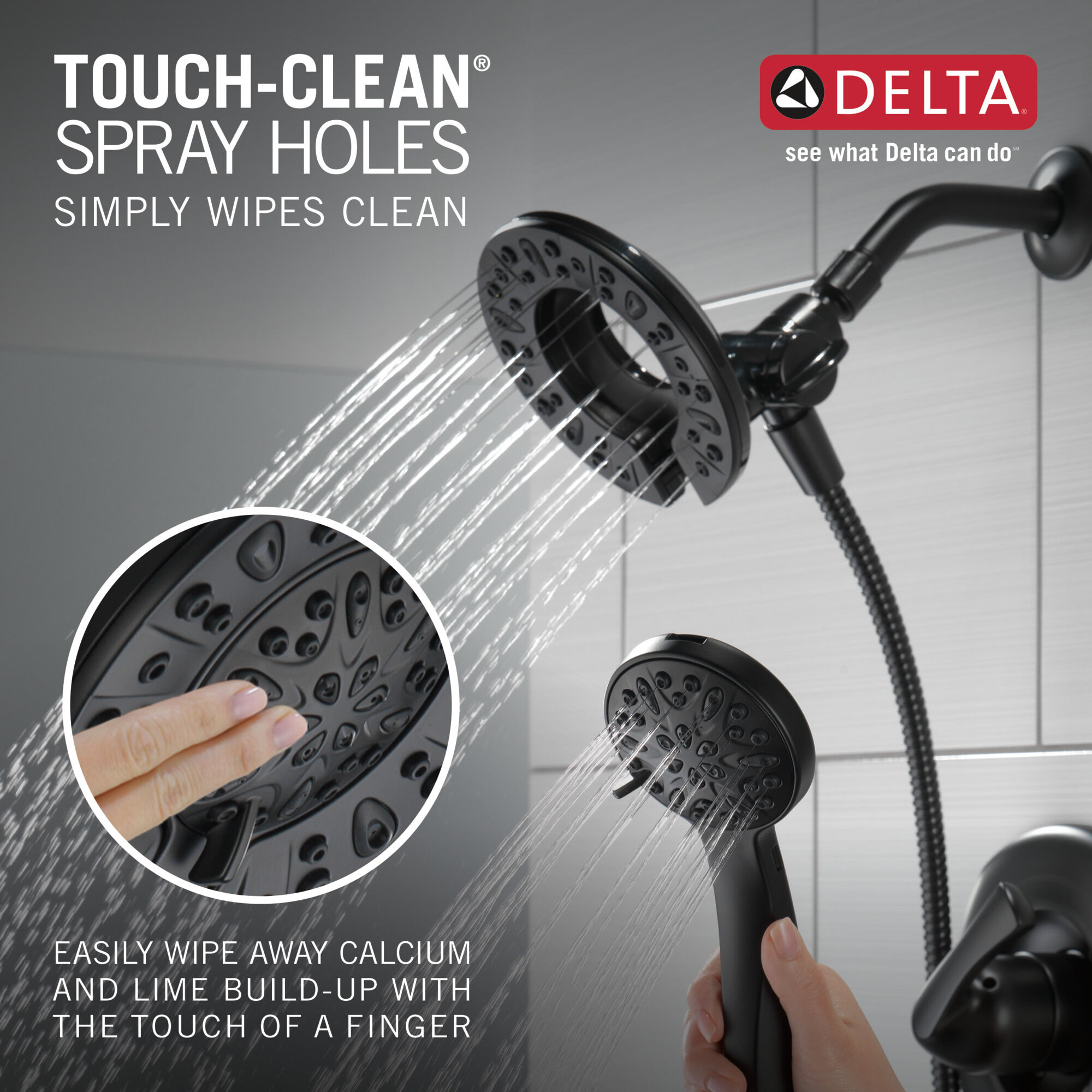 TOUCH-CLEAN®
SPRAY HOLES
SIMPLY WIPES CLEAN

DELTA®
see what Delta can do℠

EASILY WIPE AWAY CALCIUM AND LIME BUILD-UP WITH THE TOUCH OF A FINGER