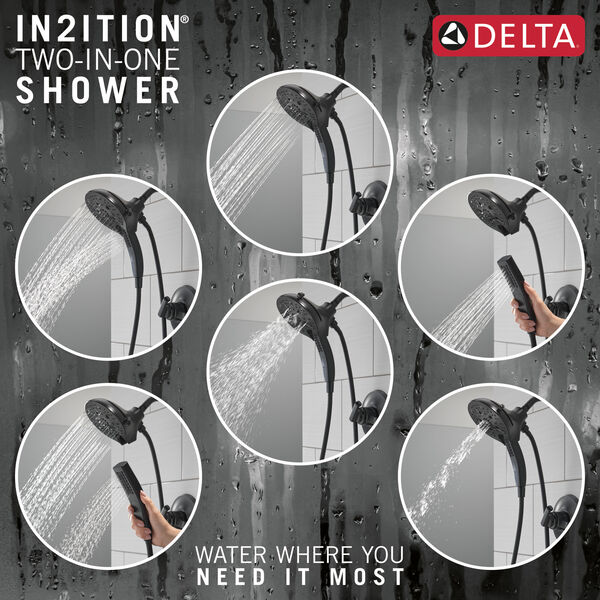 IN2ITION®
TWO-IN-ONE
SHOWER

DELTA

WATER WHERE YOU
NEED IT MOST