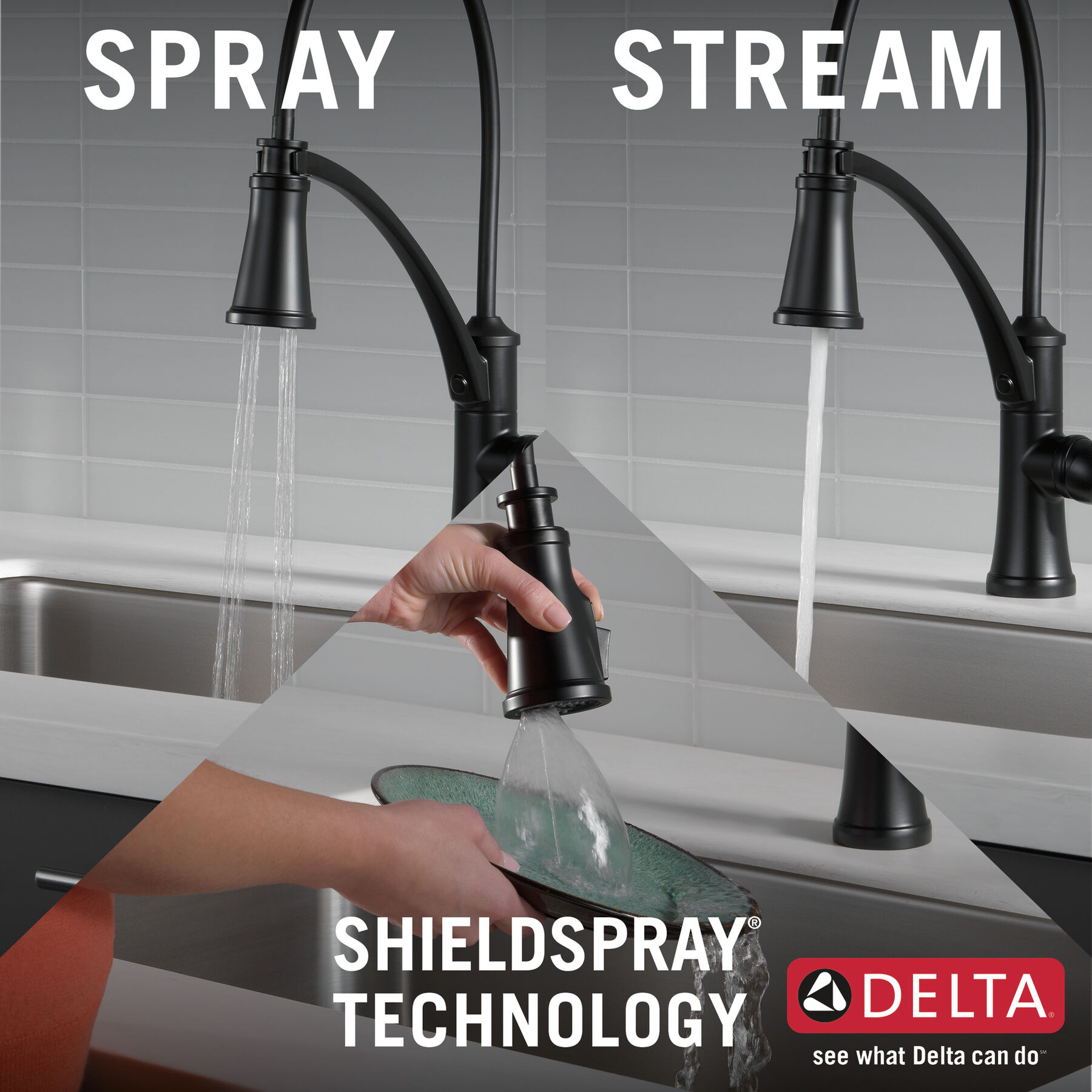 SPRAY

STREAM

SHIELDSPRAY®
TECHNOLOGY

DELTA®
see what Delta can do℠