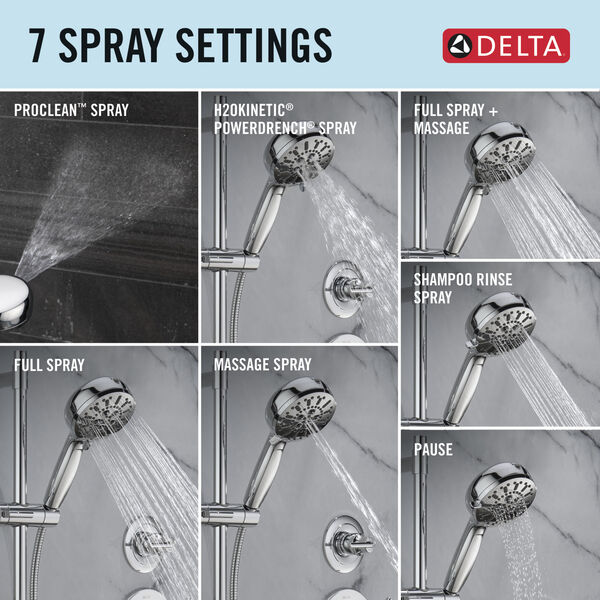 7 SPRAY SETTINGS

DELTA

PROCLEAN™ SPRAY

H2OKINETIC® POWERDRENCH® SPRAY

FULL SPRAY + MASSAGE

SHAMPOO RINSE SPRAY

FULL SPRAY

MASSAGE SPRAY

PAUSE