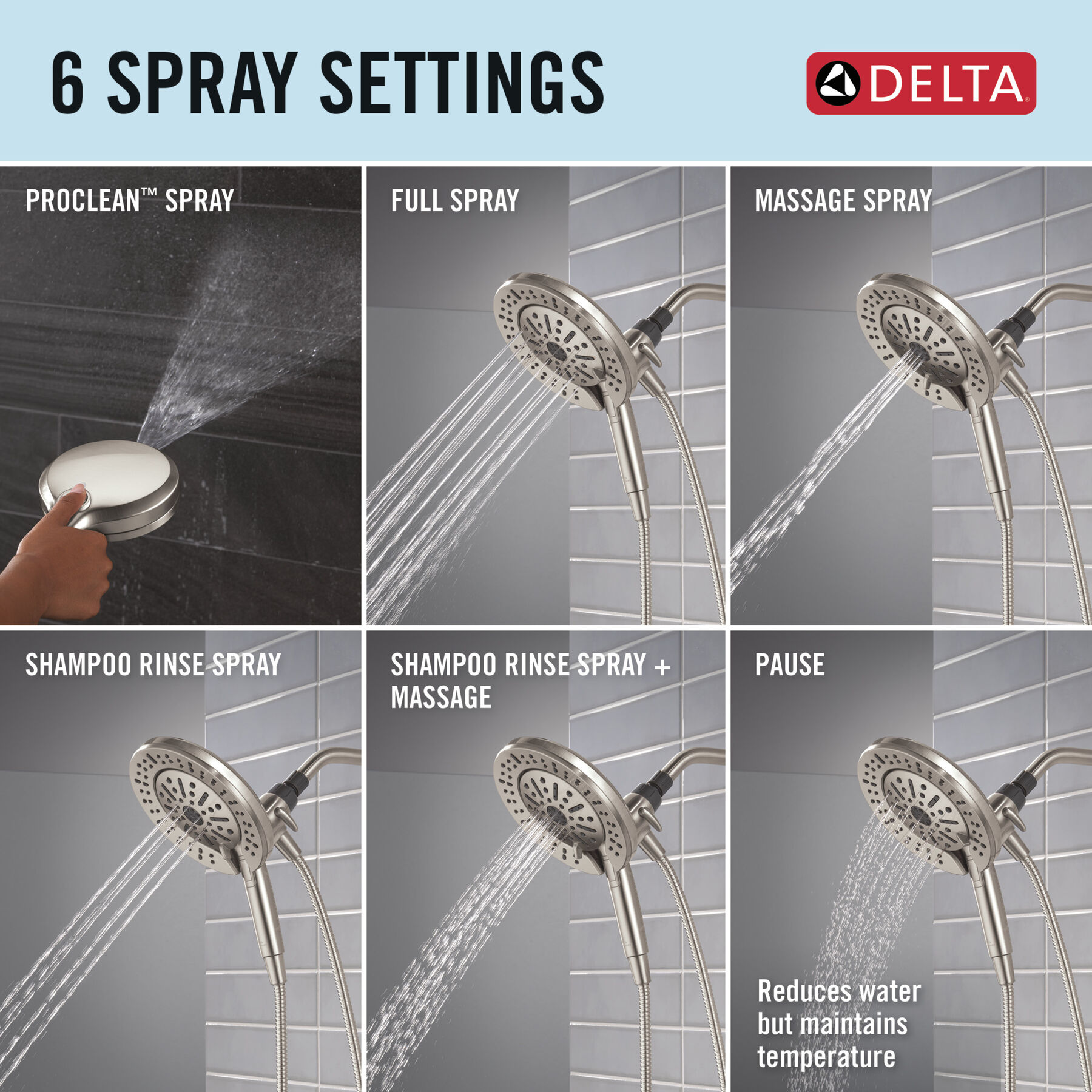 6 SPRAY SETTINGS

DELTA®

PROCLEAN™ SPRAY

FULL SPRAY

MASSAGE SPRAY

SHAMPOO RINSE SPRAY

SHAMPOO RINSE SPRAY + MASSAGE

PAUSE

Reduces water but maintains temperature