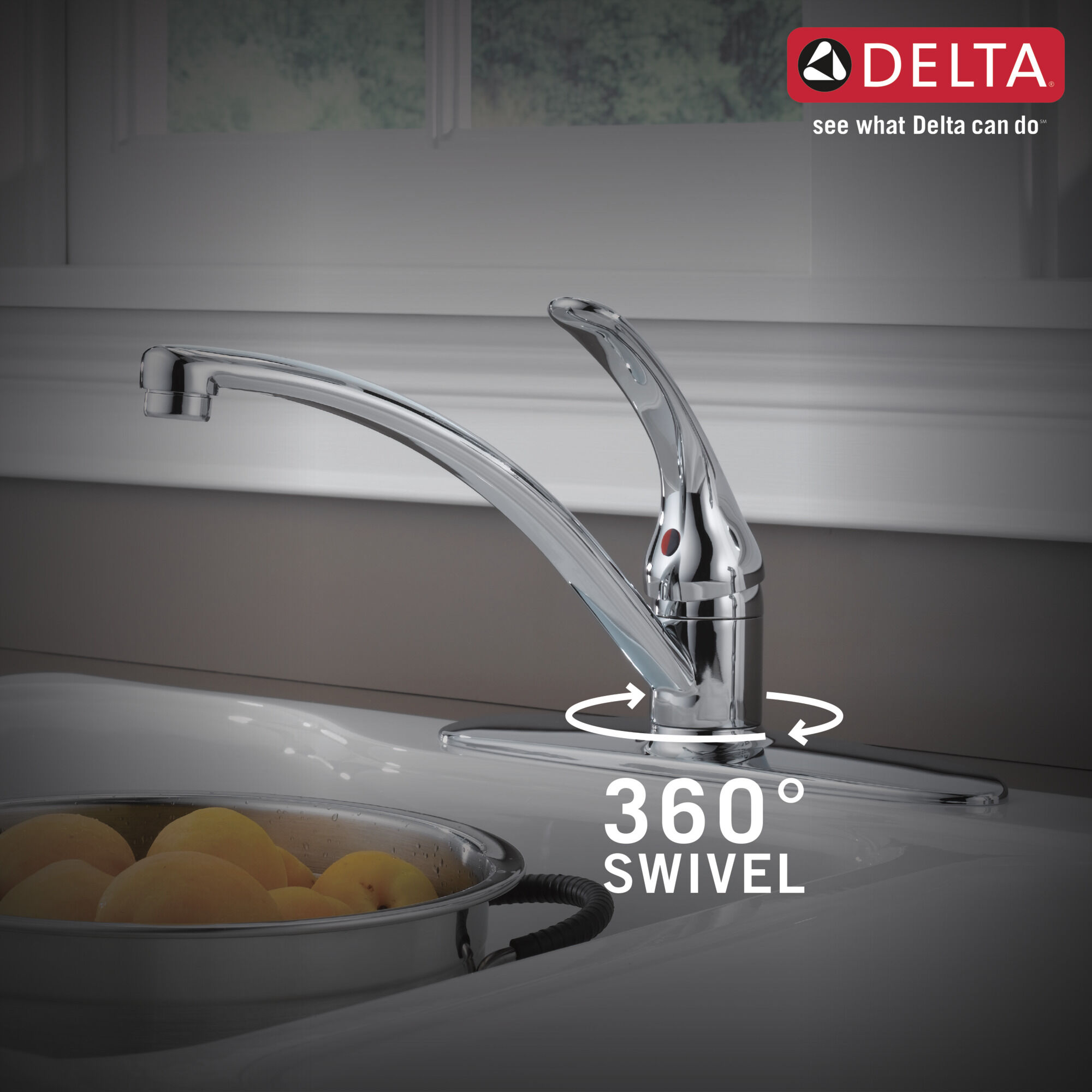 DELTA®

see what Delta can do℠

360°
SWIVEL