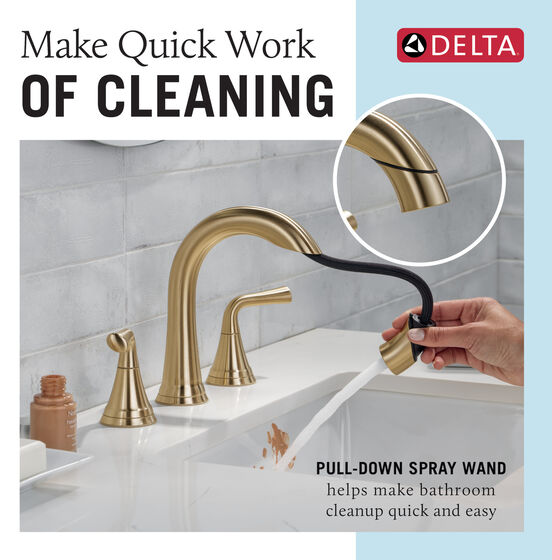 Make Quick Work
OF CLEANING

DELTA

PULL-DOWN SPRAY WAND
helps make bathroom cleanup quick and easy