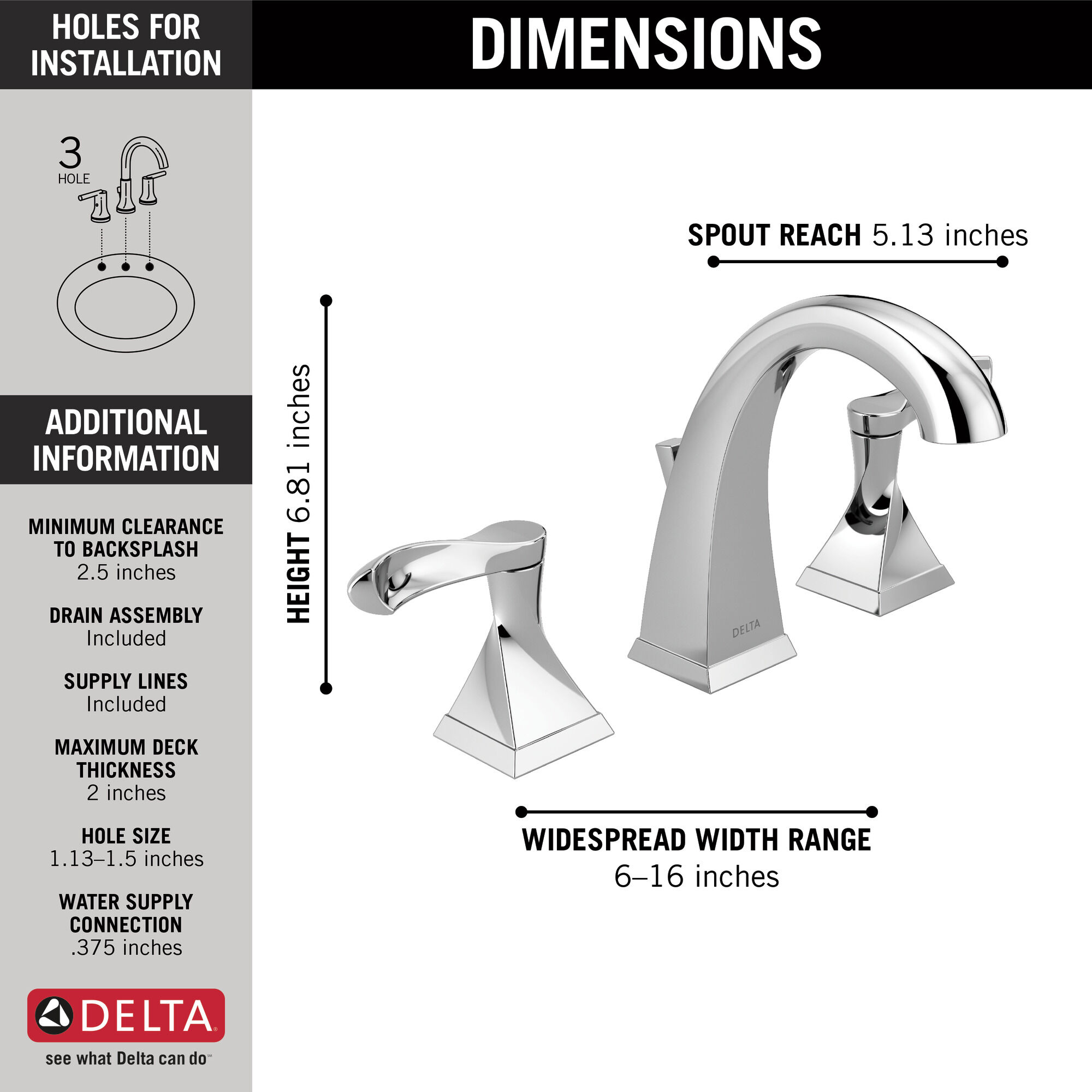 HOLES FOR INSTALLATION

3
HOLE

ADDITIONAL INFORMATION

MINIMUM CLEARANCE TO BACKSPLASH
2.5 inches

DRAIN ASSEMBLY
Included

SUPPLY LINES
Included

MAXIMUM DECK THICKNESS
2 inches

HOLE SIZE
1.13–1.5 inches

WATER SUPPLY CONNECTION
.375 inches

DELTA
see what Delta can do℠

DIMENSIONS

SPOUT REACH 5.13 inches

HEIGHT 6.81 inches

DELTA

WIDESPREAD WIDTH RANGE
6–16 inches