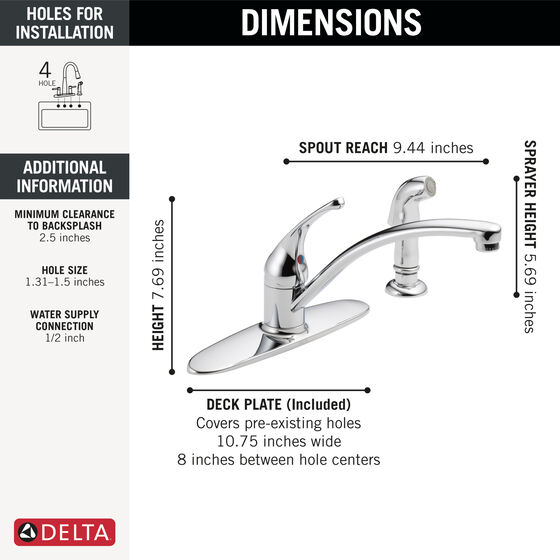 HOLES FOR INSTALLATION

4
HOLE

ADDITIONAL INFORMATION

MINIMUM CLEARANCE TO BACKSPLASH
2.5 inches

HOLE SIZE
1.31–1.5 inches

WATER SUPPLY CONNECTION
1/2 inch

DELTA

DIMENSIONS

SPOUT REACH 9.44 inches

SPRAYER HEIGHT 5.69 inches

HEIGHT 7.69 inches

DECK PLATE (Included)
Covers pre-existing holes
10.75 inches wide
8 inches between hole centers