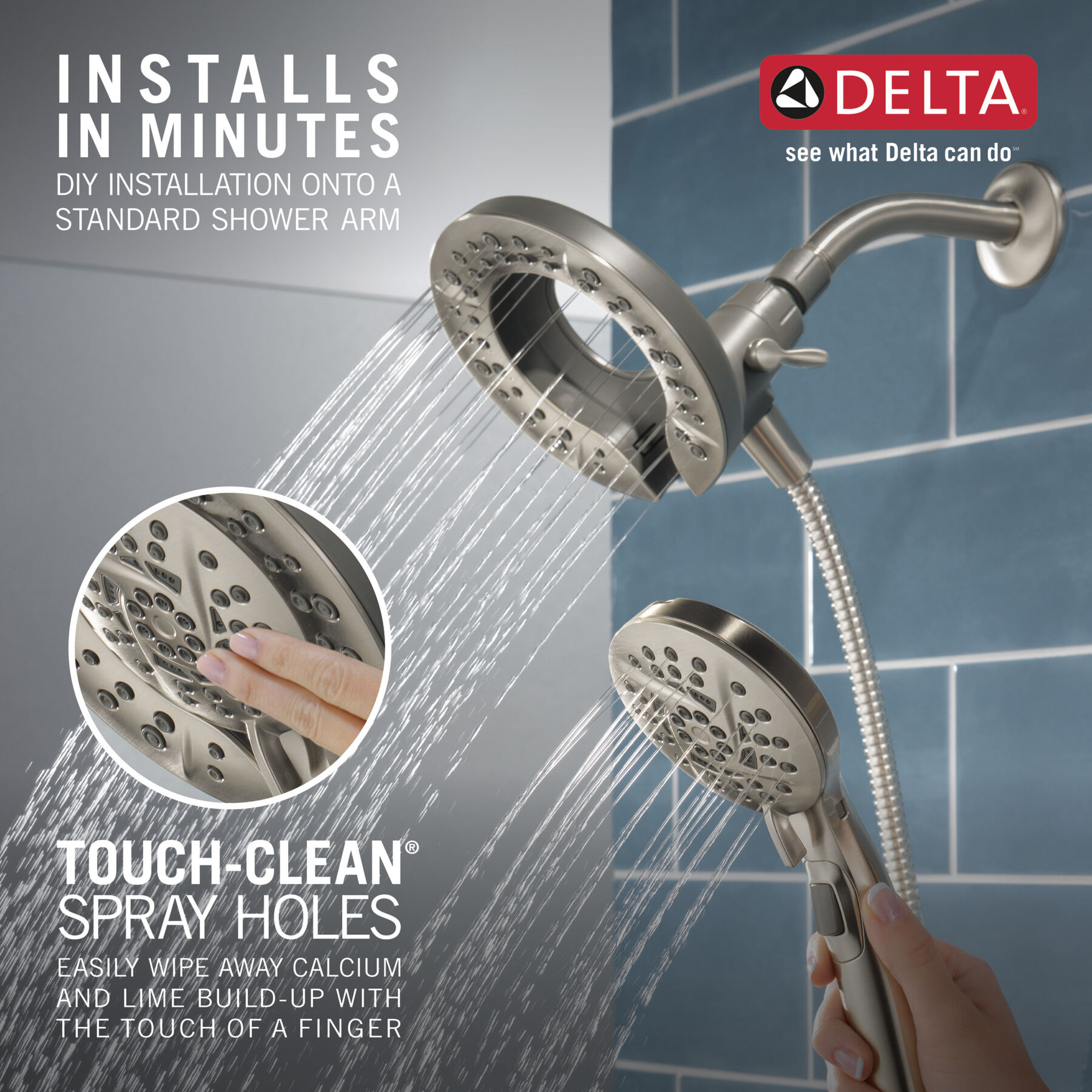 INSTALLS IN MINUTES
DIY INSTALLATION ONTO A STANDARD SHOWER ARM

DELTA®
see what Delta can do℠

TOUCH-CLEAN®
SPRAY HOLES
EASILY WIPE AWAY CALCIUM AND LIME BUILD-UP WITH THE TOUCH OF A FINGER