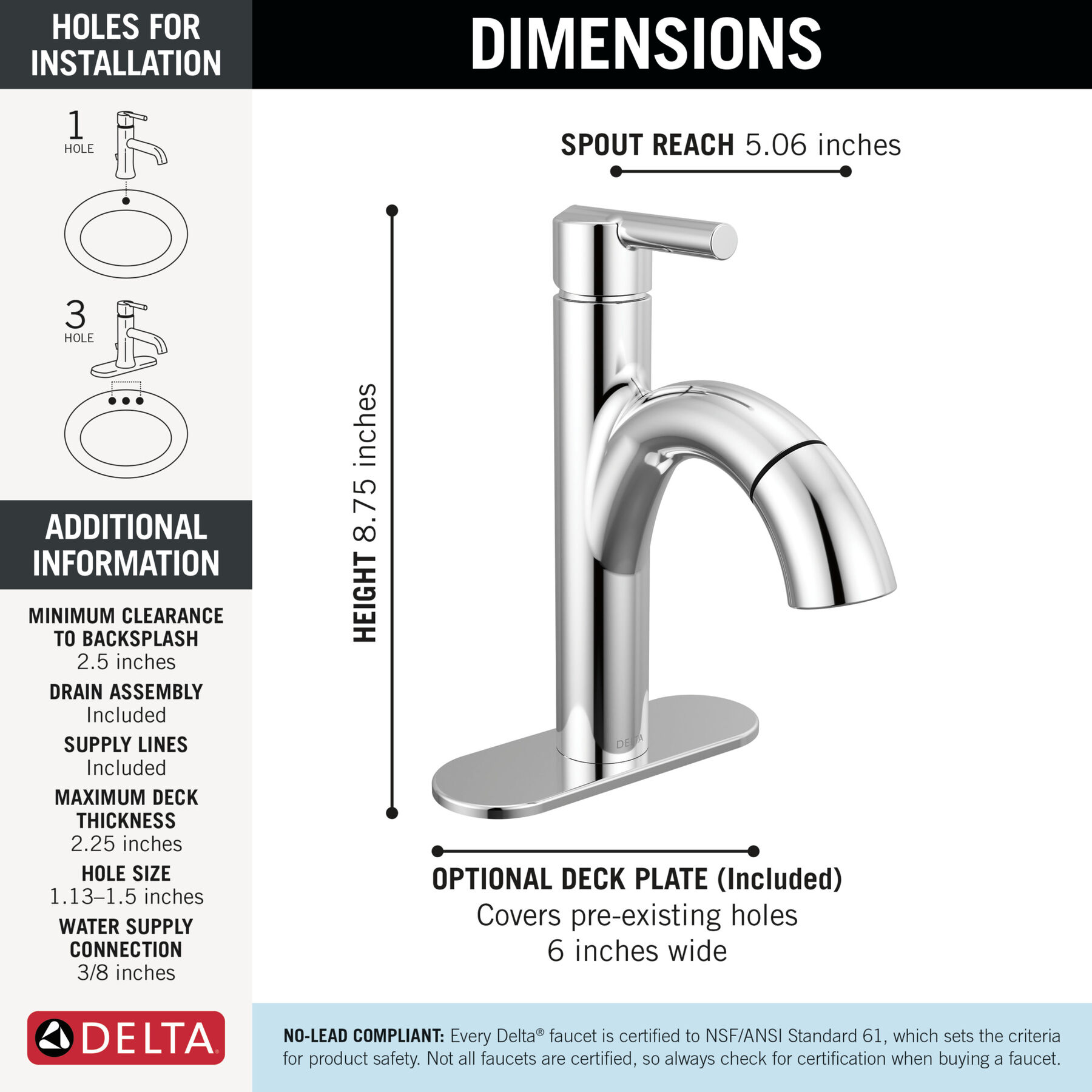 HOLES FOR INSTALLATION

1
HOLE

3
HOLE

ADDITIONAL INFORMATION

MINIMUM CLEARANCE TO BACKSPLASH
2.5 inches

DRAIN ASSEMBLY
Included

SUPPLY LINES
Included

MAXIMUM DECK THICKNESS
2.25 inches

HOLE SIZE
1.13–1.5 inches

WATER SUPPLY CONNECTION
3/8 inches

DELTA

DIMENSIONS

SPOUT REACH 5.06 inches

HEIGHT 8.75 inches

DELTA

OPTIONAL DECK PLATE (Included)
Covers pre-existing holes
6 inches wide

NO-LEAD COMPLIANT: Every Delta® faucet is certified to NSF/ANSI Standard 61, which sets the criteria for product safety. Not all faucets are certified, so always check for certification when buying a faucet.