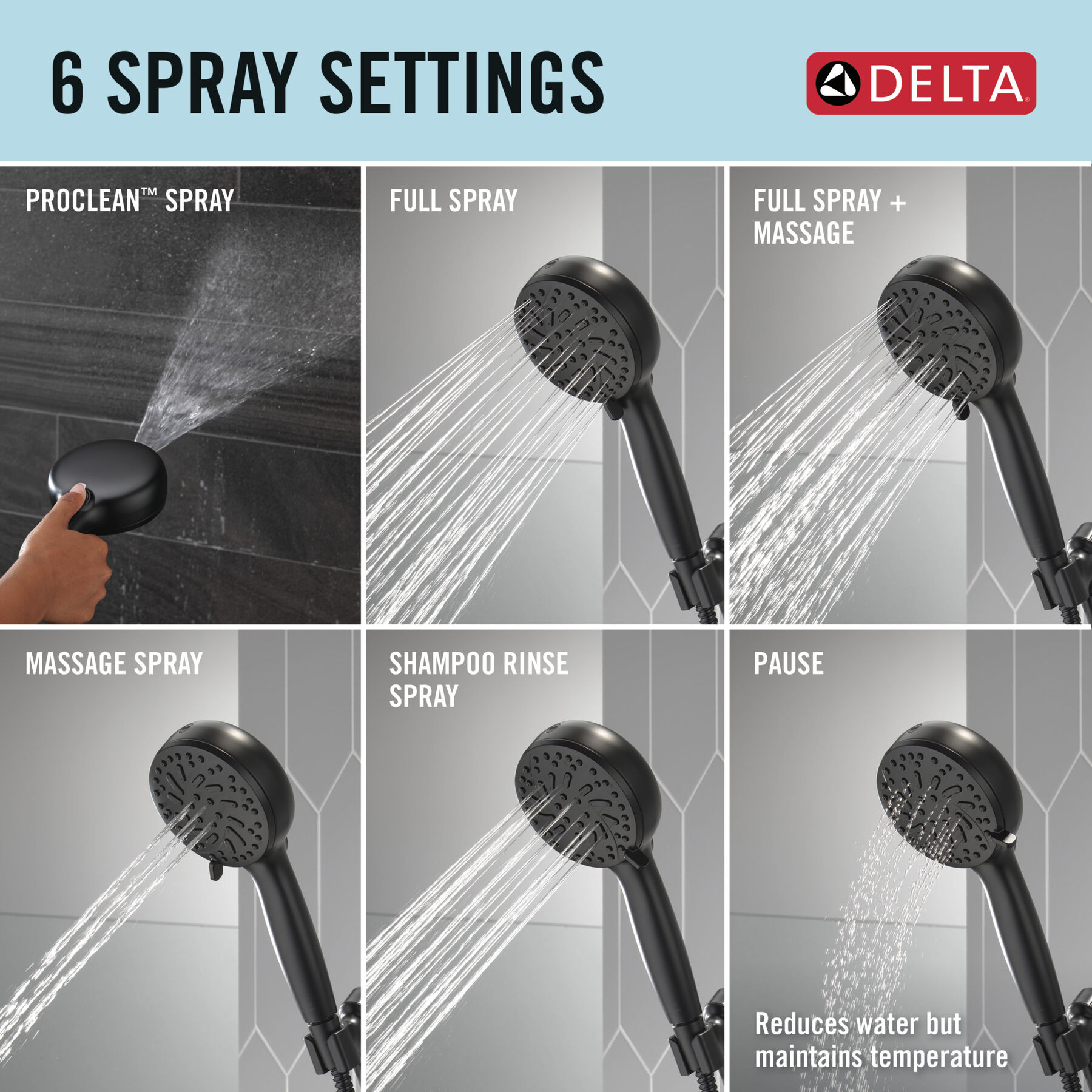 6 SPRAY SETTINGS

DELTA®

PROCLEAN™ SPRAY

FULL SPRAY

FULL SPRAY + MASSAGE

MASSAGE SPRAY

SHAMPOO RINSE SPRAY

PAUSE

Reduces water but maintains temperature