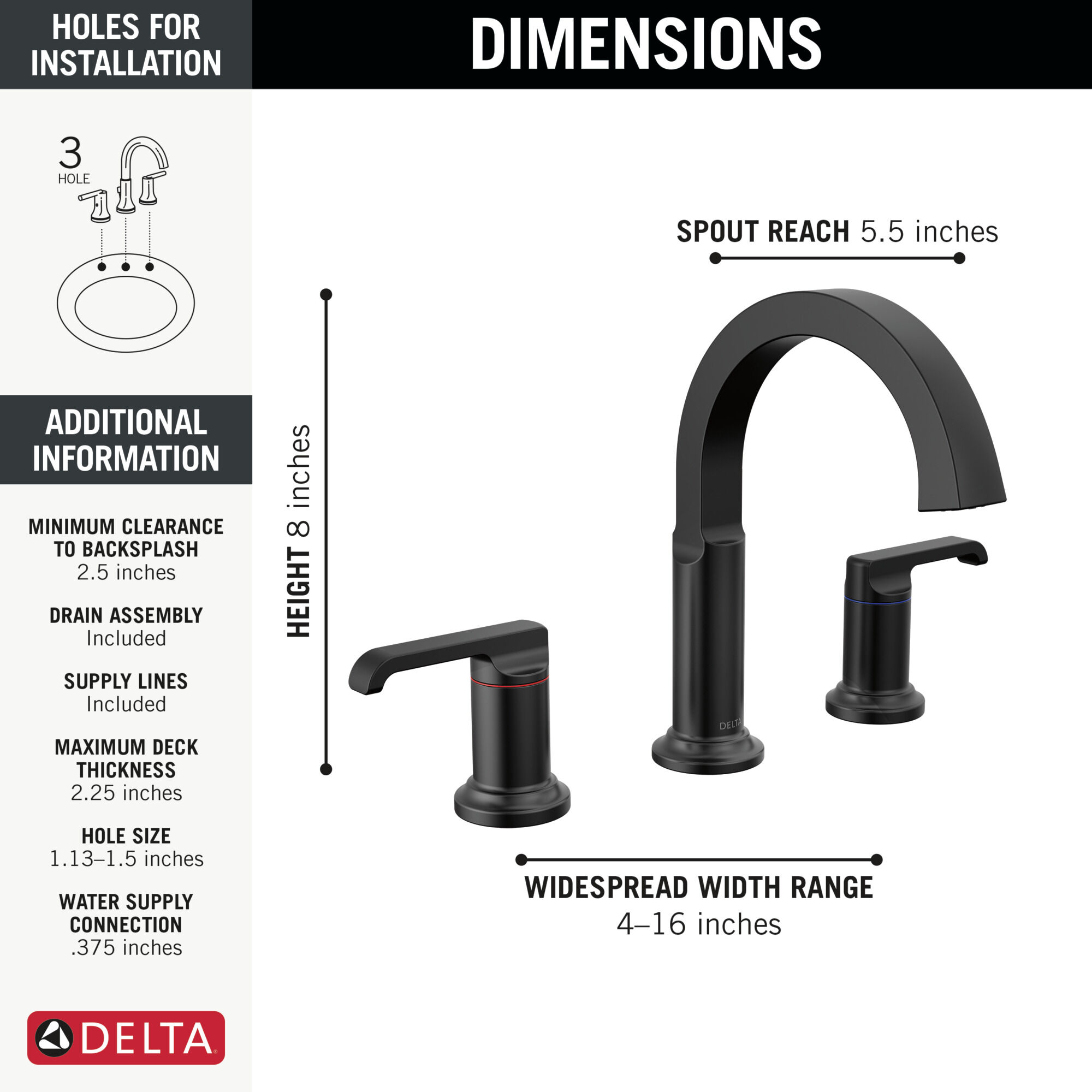 HOLES FOR INSTALLATION

3
HOLE

ADDITIONAL INFORMATION

MINIMUM CLEARANCE TO BACKSPLASH
2.5 inches

DRAIN ASSEMBLY
Included

SUPPLY LINES
Included

MAXIMUM DECK THICKNESS
2.25 inches

HOLE SIZE
1.13–1.5 inches

WATER SUPPLY CONNECTION
.375 inches

DELTA

DIMENSIONS

SPOUT REACH 5.5 inches

HEIGHT 8 inches

DELTA

WIDESPREAD WIDTH RANGE
4–16 inches